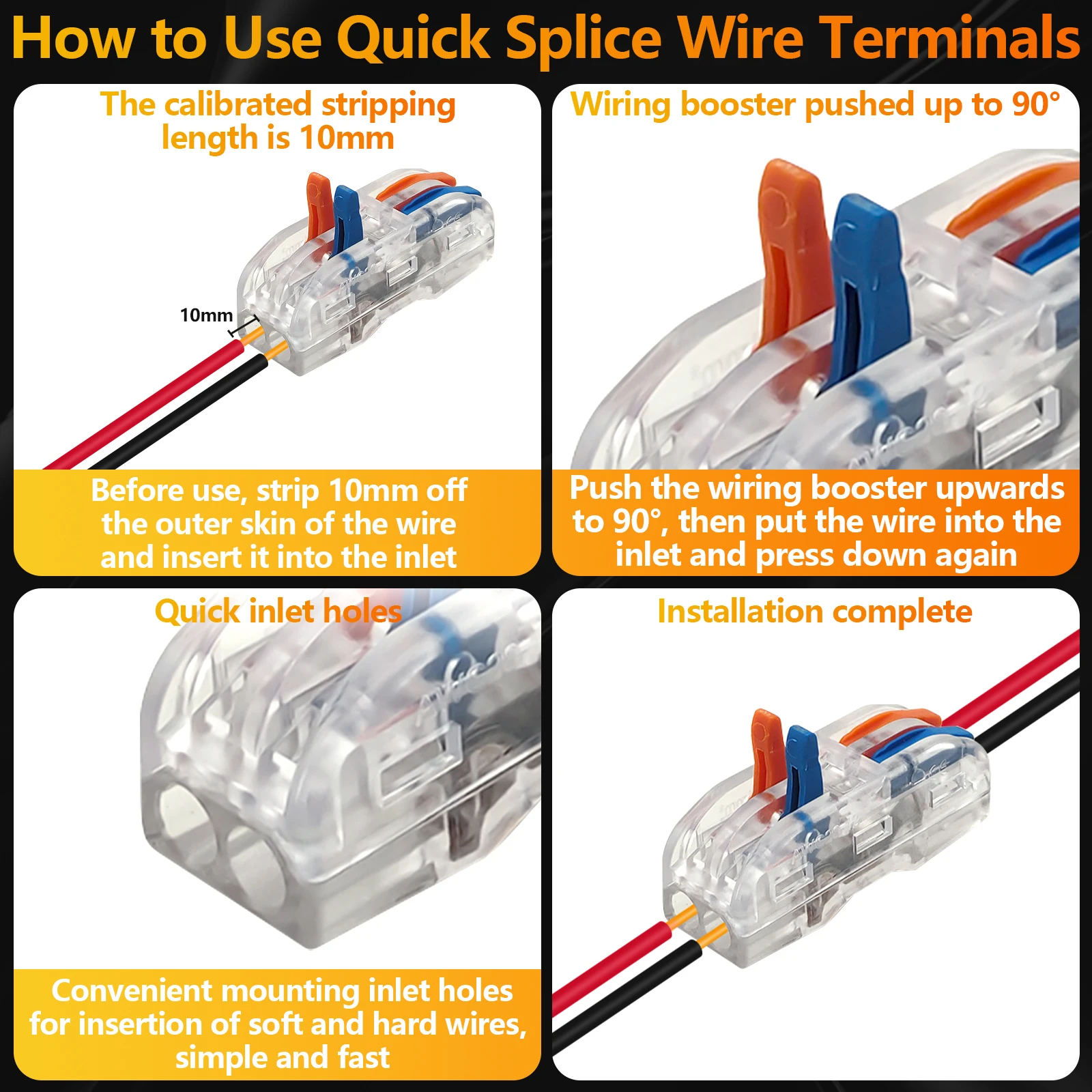 How to Use Quick Splice Wire Terminals

The calibrated stripping length is 10mm

10mm

Before use, strip 10mm off the outer skin of the wire and insert it into the inlet

Wiring booster pushed up to 90°

Push the wiring booster upwards to 90°, then put the wire into the inlet and press down again

Quick inlet holes

Convenient mounting inlet holes for insertion of soft and hard wires, simple and fast

Installation complete