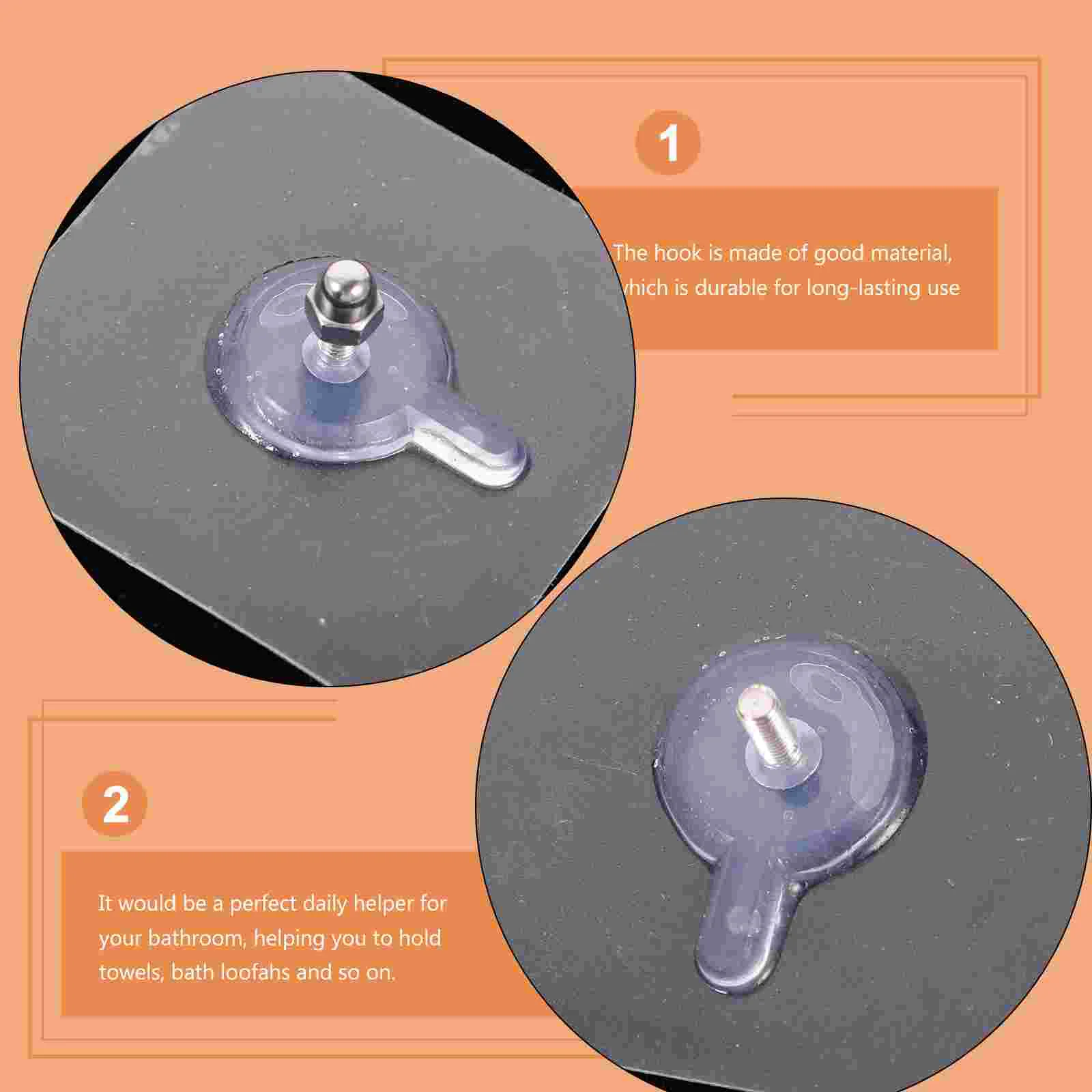 1

The hook is made of good material, which is durable for long-lasting use

2

It would be a perfect daily helper for your bathroom, helping you to hold towels, bath loofahs and so on.