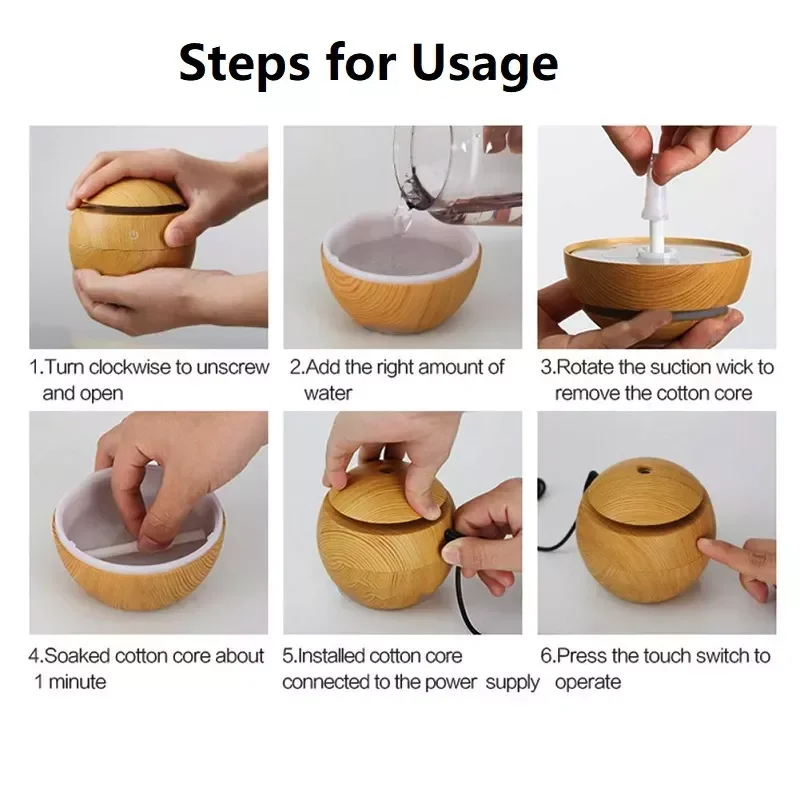 Steps for Usage

1.Turn clockwise to unscrew and open

2.Add the right amount of water

3.Rotate the suction wick to remove the cotton core

4.Soaked cotton core about 1 minute

5.Installed cotton core connected to the power supply

6.Press the touch switch to operate