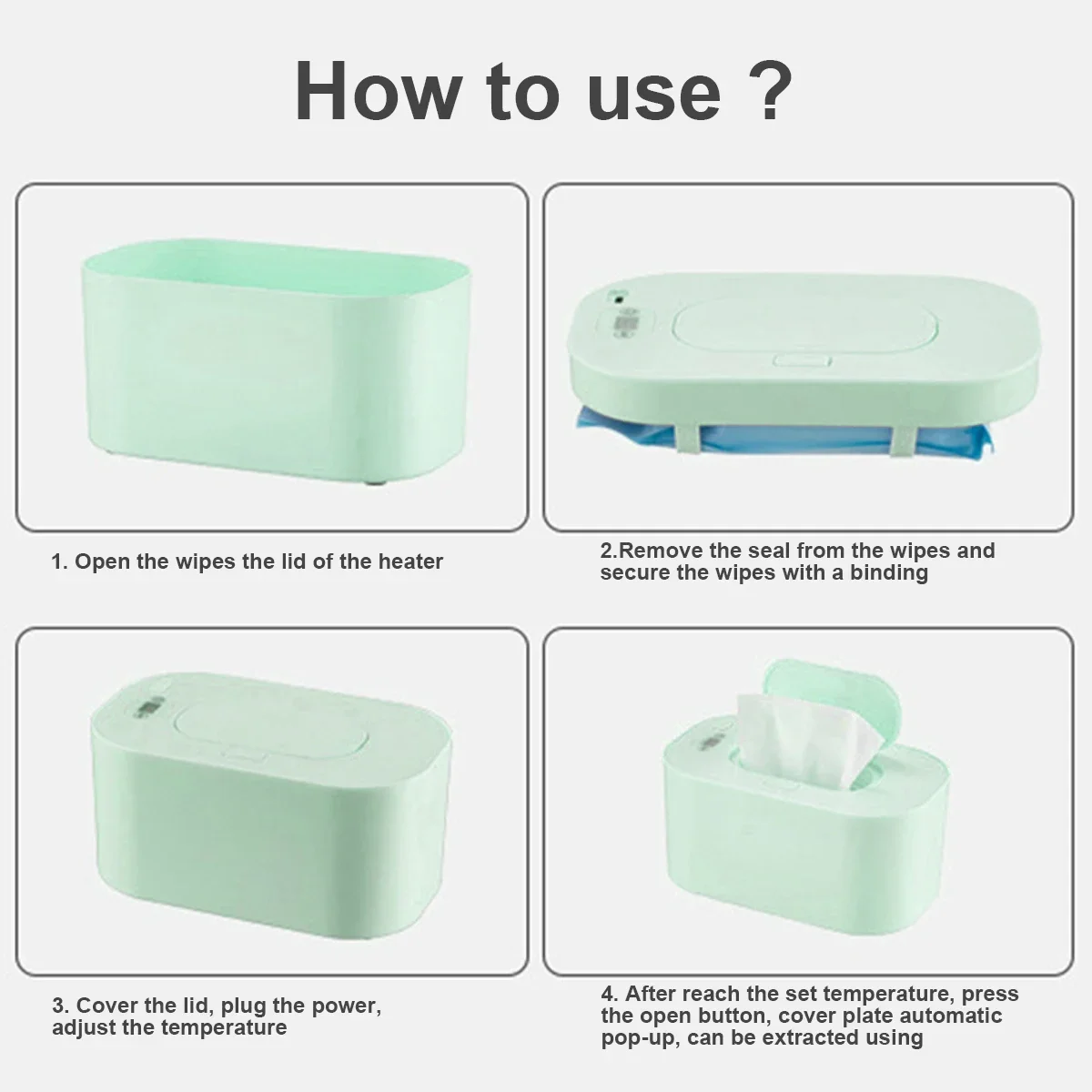 How to use ?

1. Open the wipes the lid of the heater

2.Remove the seal from the wipes and secure the wipes with a binding

3. Cover the lid, plug the power, adjust the temperature

4. After reach the set temperature, press the open button, cover plate automatic pop-up, can be extracted using