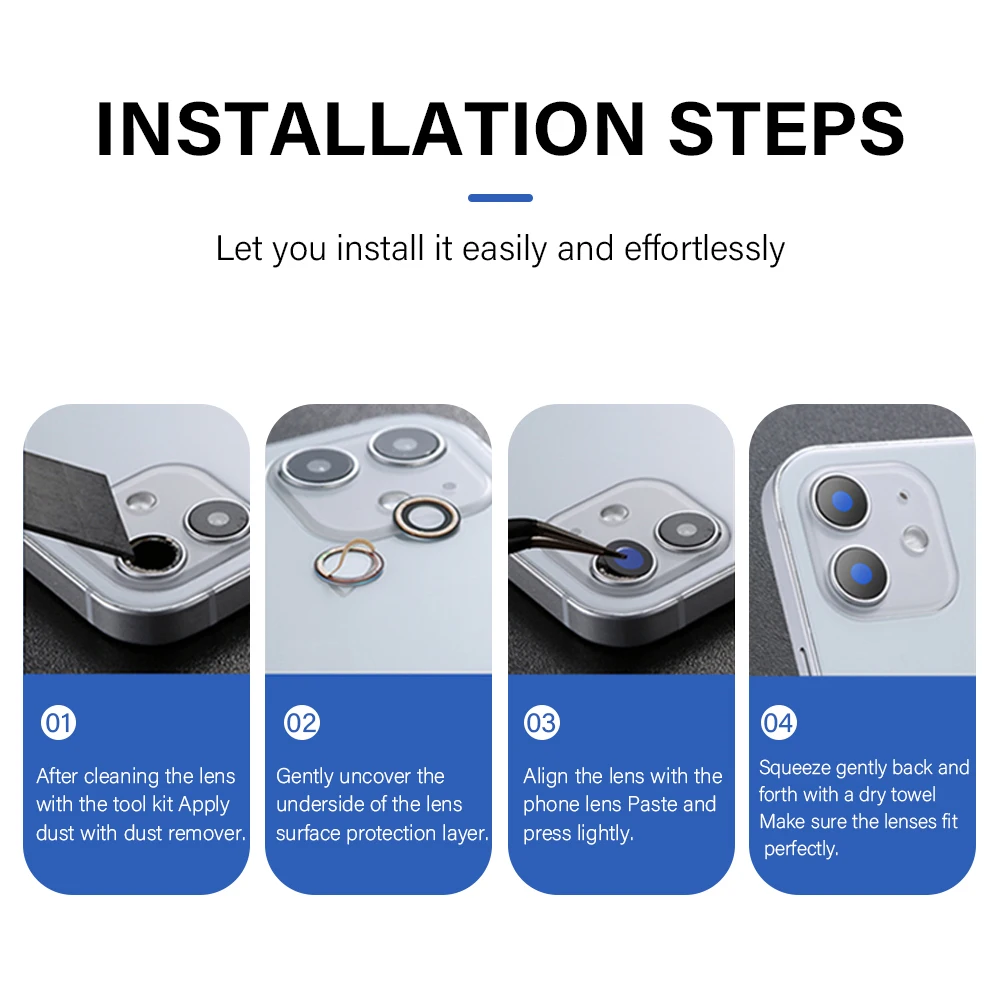 INSTALLATION STEPS

Let you install it easily and effortlessly

01

After cleaning the lens with the tool kit Apply dust with dust remover.

02

Gently uncover the underside of the lens surface protection layer.

03

Align the lens with the phone lens Paste and press lightly.

04

Squeeze gently back and forth with a dry towel Make sure the lenses fit perfectly.