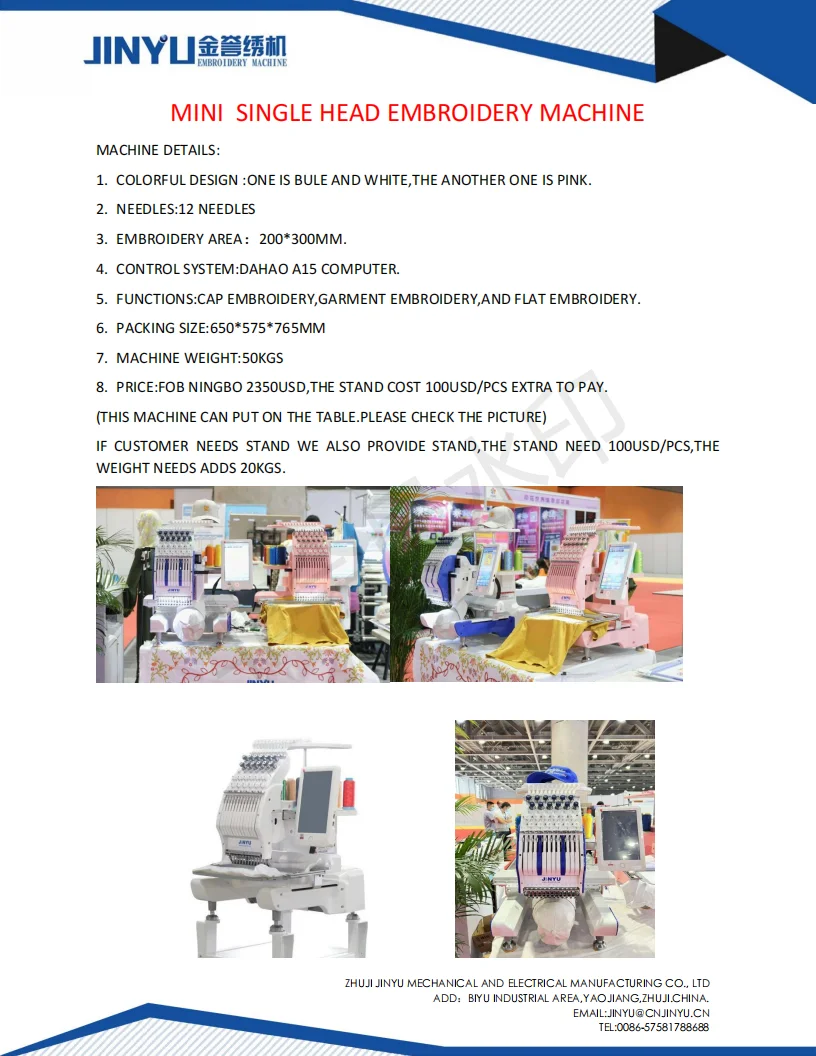 JINYU 金誉绣机
EMBROIDERY MACHINE

MINI SINGLE HEAD EMBROIDERY MACHINE

MACHINE DETAILS:

1. COLORFUL DESIGN :ONE IS BULE AND WHITE,THE ANOTHER ONE IS PINK.
2. NEEDLES:12 NEEDLES
3. EMBROIDERY AREA：200*300MM.
4. CONTROL SYSTEM:DAHAO A15 COMPUTER.
5. FUNCTIONS:CAP EMBROIDERY,GARMENT EMBROIDERY,AND FLAT EMBROIDERY.
6. PACKING SIZE:650*575*765MM
7. MACHINE WEIGHT:50KGS
8. PRICE:FOB NINGBO 2350USD,THE STAND COST 100USD/PCS EXTRA TO PAY.

(THIS MACHINE CAN PUT ON THE TABLE.PLEASE CHECK THE PICTURE)

IF CUSTOMER NEEDS STAND WE ALSO PROVIDE STAND,THE STAND NEED 100USD/PCS,THE WEIGHT NEEDS ADDS 20KGS.

JINYU

JINYU

ZHUJI JINYU MECHANICAL AND ELECTRICAL MANUFACTURING CO., LTD
ADD：BIYU INDUSTRIAL AREA,YAOJIANG,ZHUJI.CHINA.
EMAIL:JINYU@CNJINYU.CN
TEL:0086-57581788688