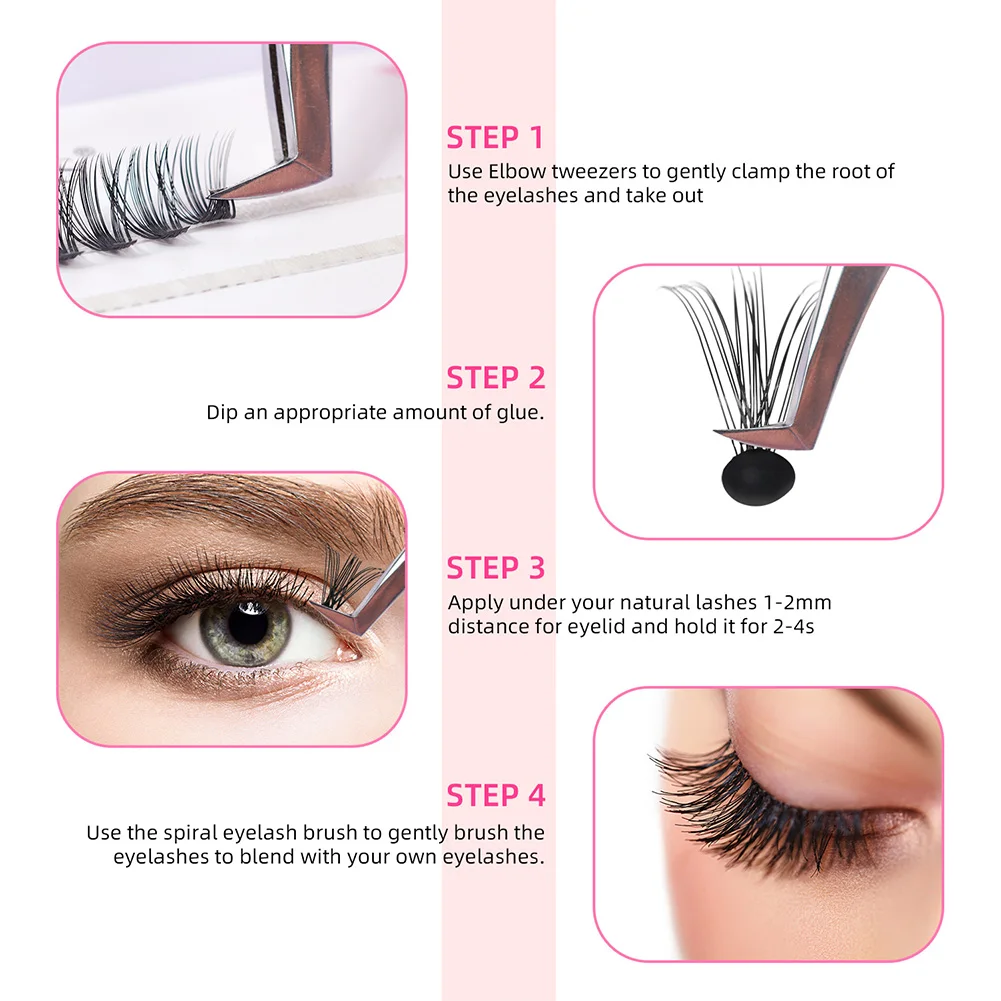 STEP 1
Use Elbow tweezers to gently clamp the root of the eyelashes and take out

STEP 2
Dip an appropriate amount of glue.

STEP 3
Apply under your natural lashes 1-2mm distance for eyelid and hold it for 2-4s

STEP 4
Use the spiral eyelash brush to gently brush the eyelashes to blend with your own eyelashes.