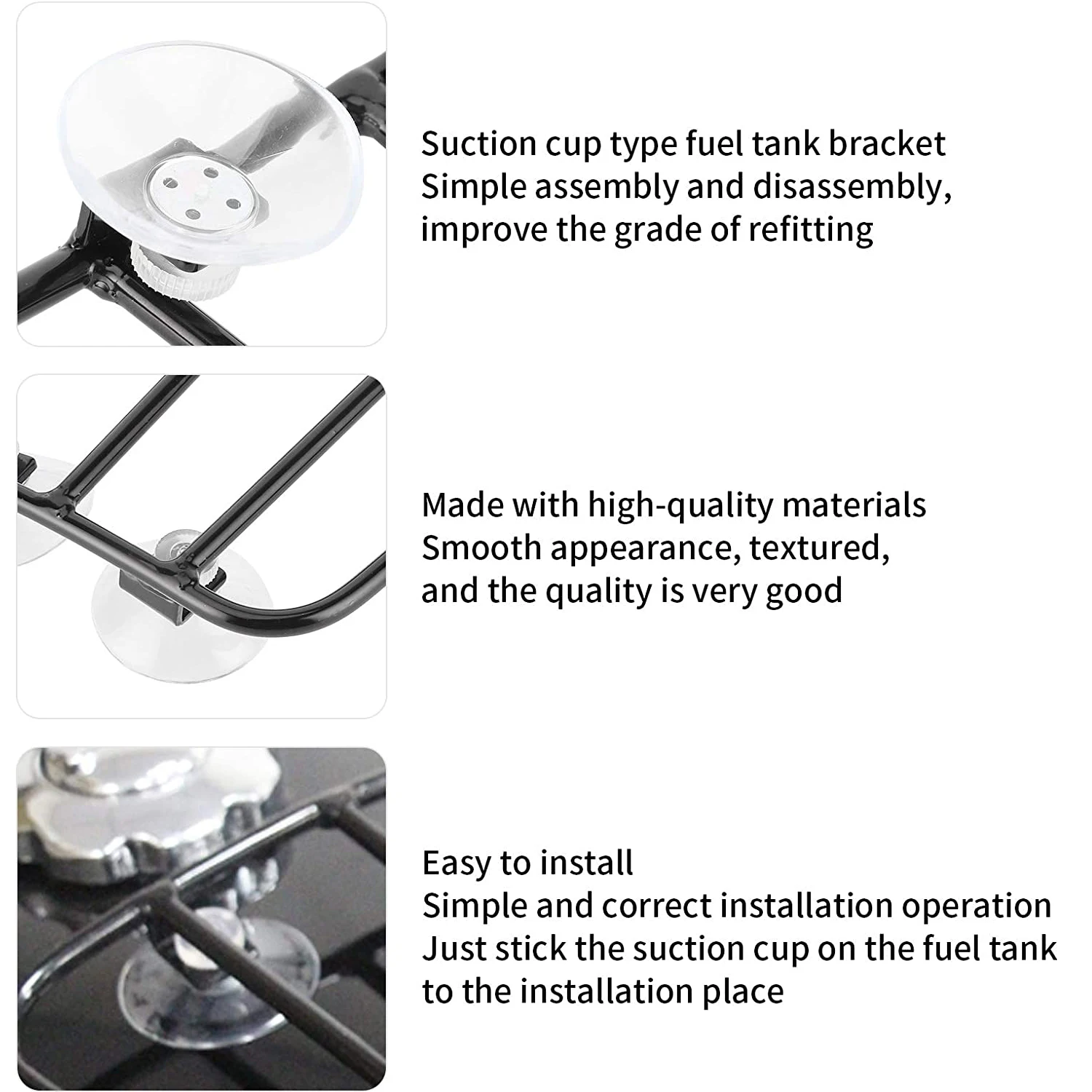 Suction cup type fuel tank bracket
Simple assembly and disassembly, improve the grade of refitting

Made with high-quality materials
Smooth appearance, textured, and the quality is very good

Easy to install
Simple and correct installation operation
Just stick the suction cup on the fuel tank to the installation place