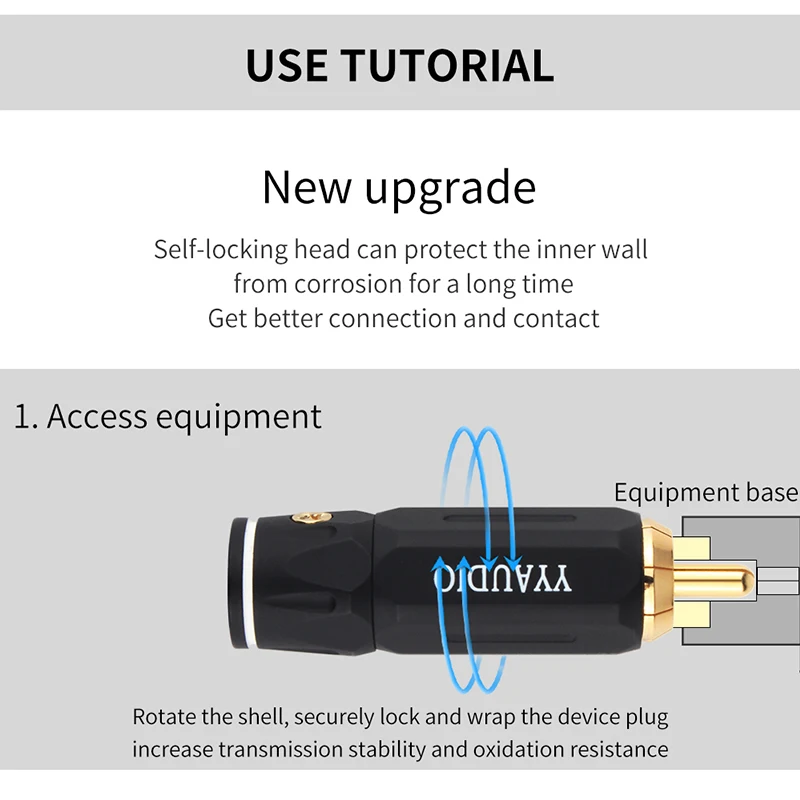 USE TUTORIAL

New upgrade

Self-locking head can protect the inner wall
from corrosion for a long time
Get better connection and contact

1. Access equipment

Equipment base

YYAUDIO

Rotate the shell, securely lock and wrap the device plug
increase transmission stability and oxidation resistance