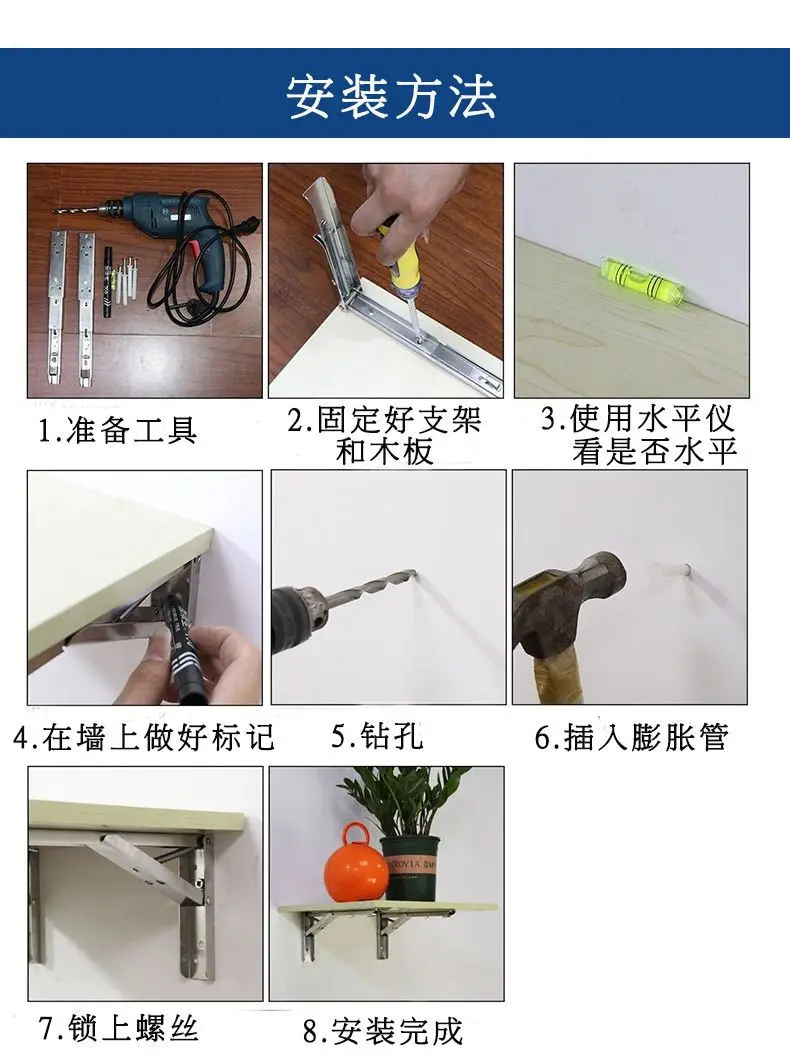 安装方法

1.准备工具

2.固定好支架和木板

3.使用水平仪看是否水平

4.在墙上做好标记

5.钻孔

6.插入膨胀管

7.锁上螺丝

8.安装完成