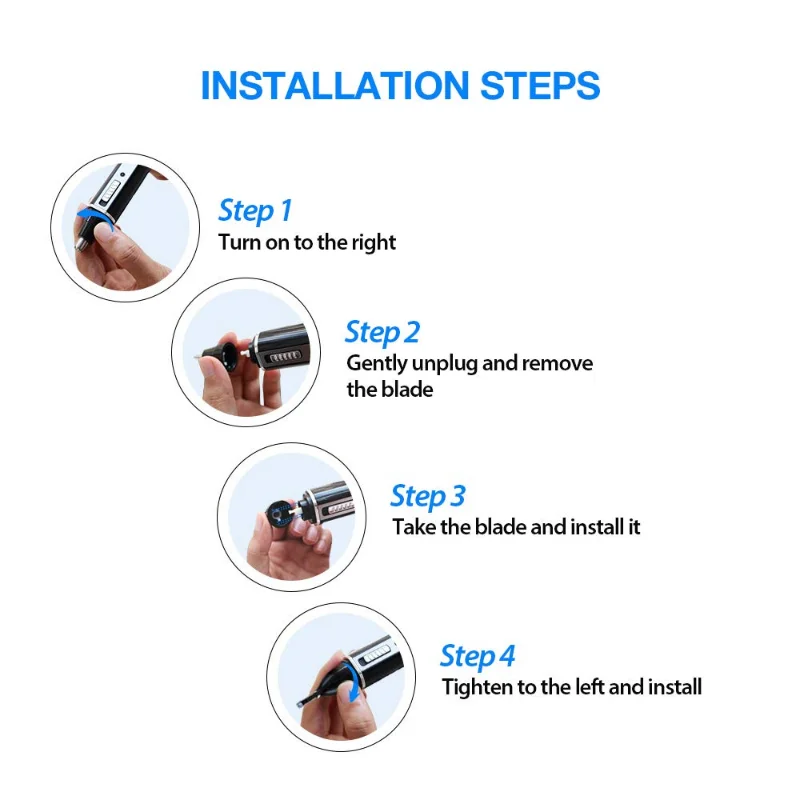 INSTALLATION STEPS

Step 1
Turn on to the right

Step 2
Gently unplug and remove the blade

Step 3
Take the blade and install it

Step 4
Tighten to the left and install