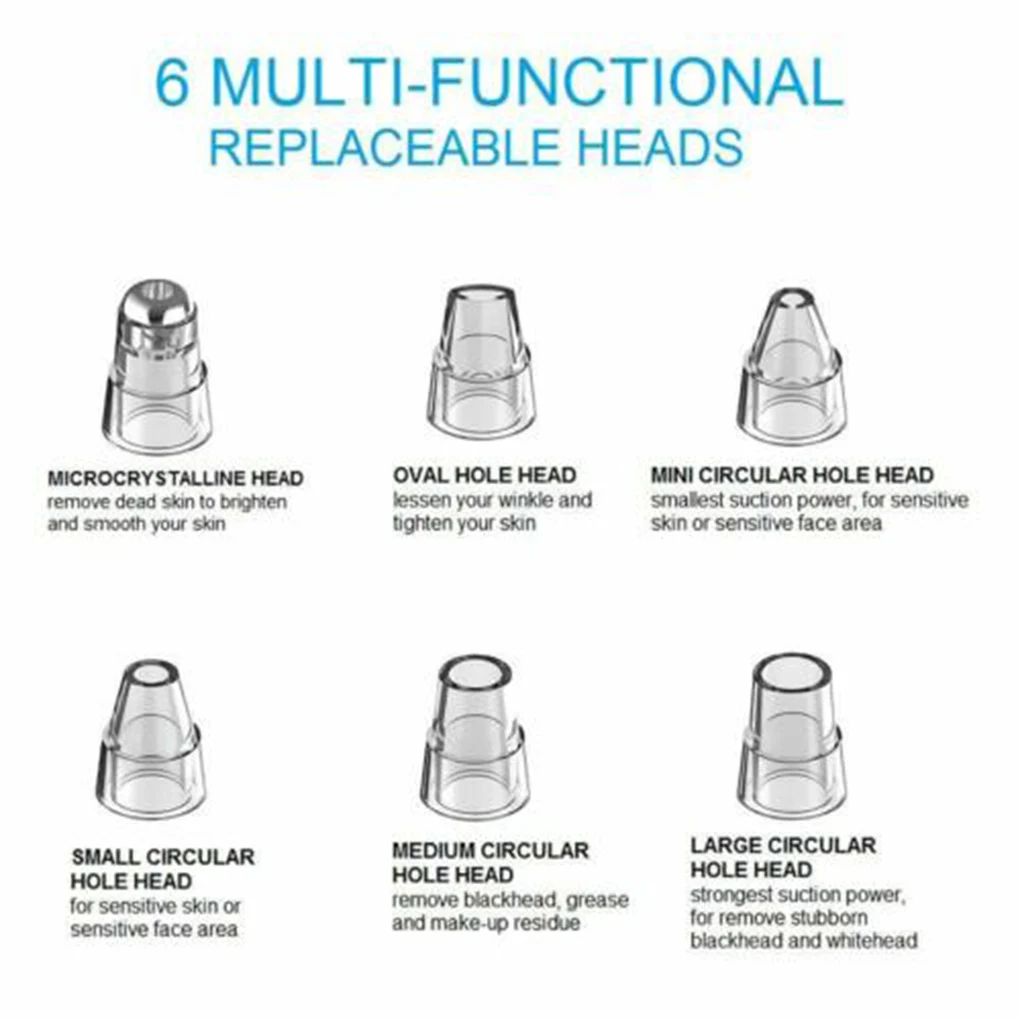 6 MULTI-FUNCTIONAL
REPLACEABLE HEADS

MICROCRYSTALLINE HEAD
remove dead skin to brighten and smooth your skin

OVAL HOLE HEAD
lessen your winkle and tighten your skin

MINI CIRCULAR HOLE HEAD
smallest suction power, for sensitive skin or sensitive face area

SMALL CIRCULAR HOLE HEAD
for sensitive skin or sensitive face area

MEDIUM CIRCULAR HOLE HEAD
remove blackhead, grease and make-up residue

LARGE CIRCULAR HOLE HEAD
strongest suction power, for remove stubborn blackhead and whitehead