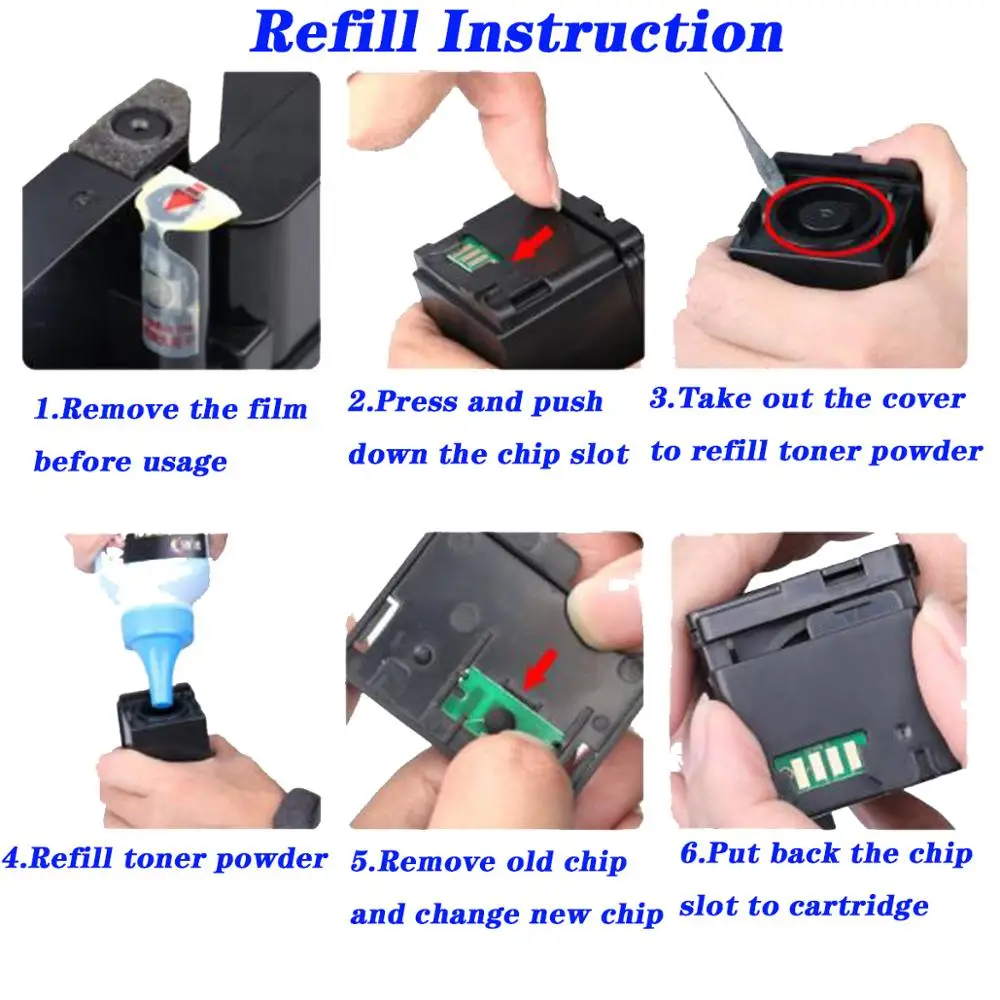 Refill Instruction

1.Remove the film before usage

2.Press and push down the chip slot

3.Take out the cover to refill toner powder

4.Refill toner powder

5.Remove old chip and change new chip

6.Put back the chip slot to cartridge