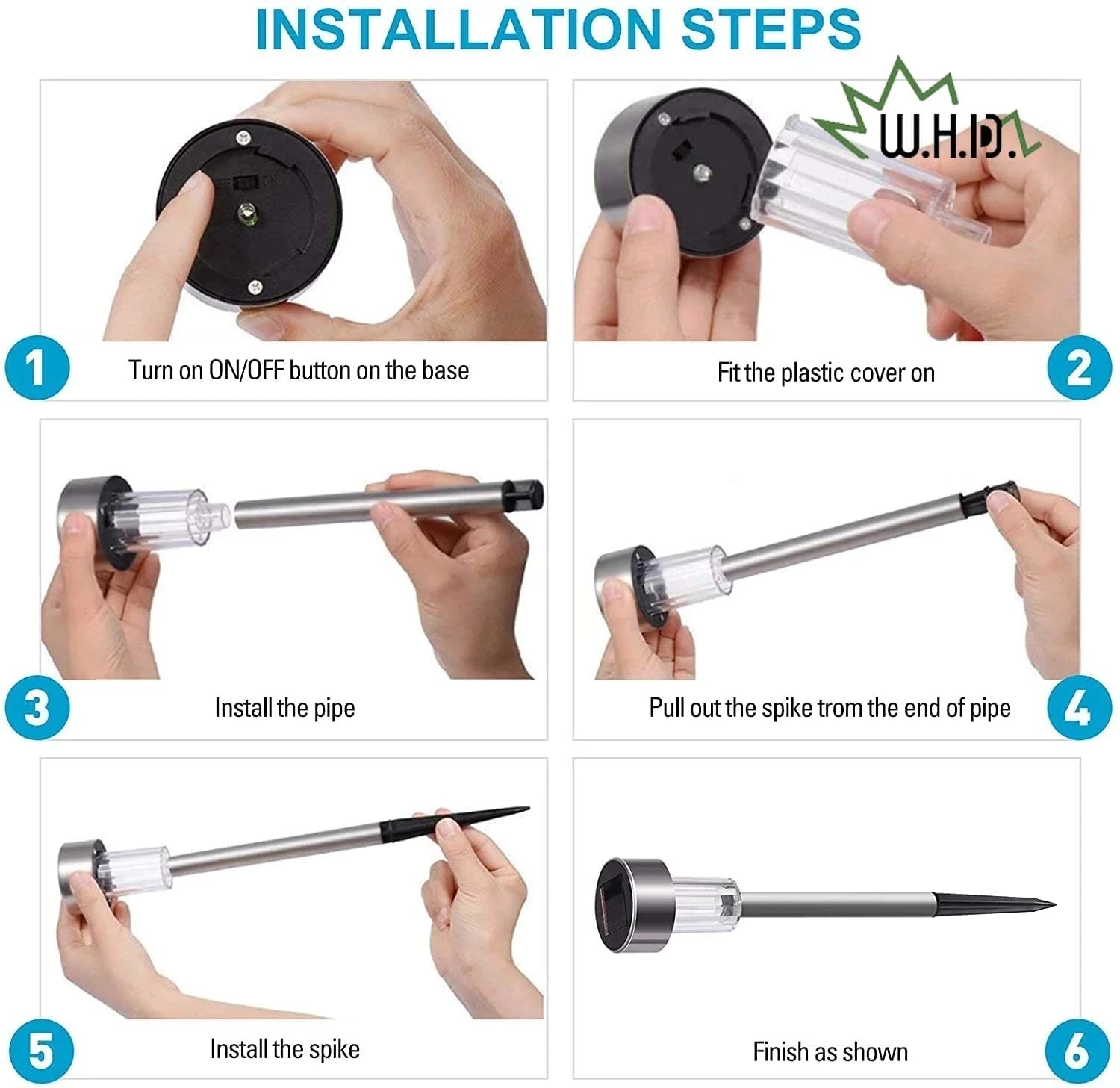 INSTALLATION STEPS

W.H.D.

1 Turn on ON/OFF button on the base

Fit the plastic cover on 2

3 Install the pipe

Pull out the spike trom the end of pipe 4

5 Install the spike

Finish as shown 6