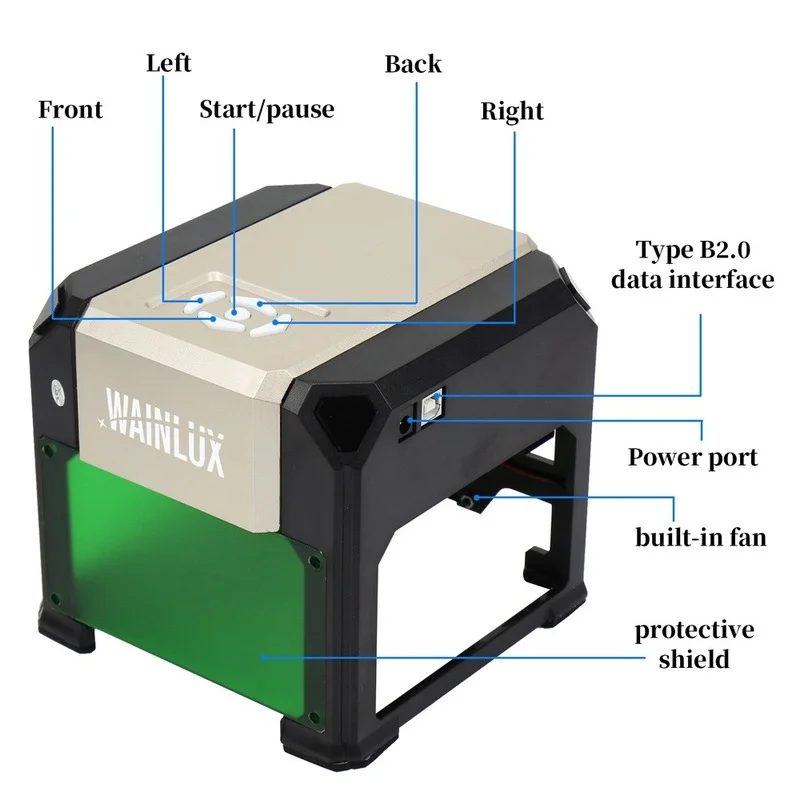 Left

Back

Front

Start/pause

Right

Type B2.0 data interface

WAINLUX

Power port

built-in fan

protective shield