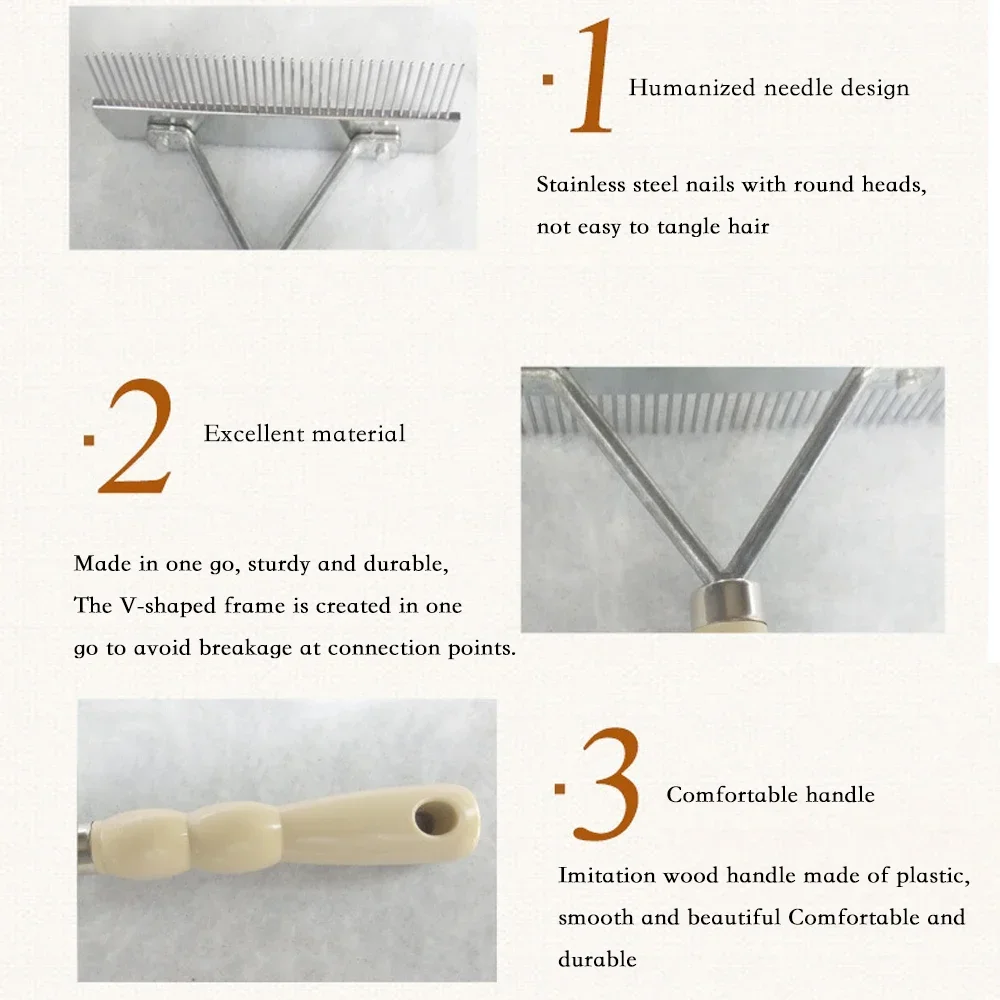 ·1 Humanized needle design

Stainless steel nails with round heads, not easy to tangle hair

·2 Excellent material

Made in one go, sturdy and durable, The V-shaped frame is created in one go to avoid breakage at connection points.

·3 Comfortable handle

Imitation wood handle made of plastic, smooth and beautiful Comfortable and durable