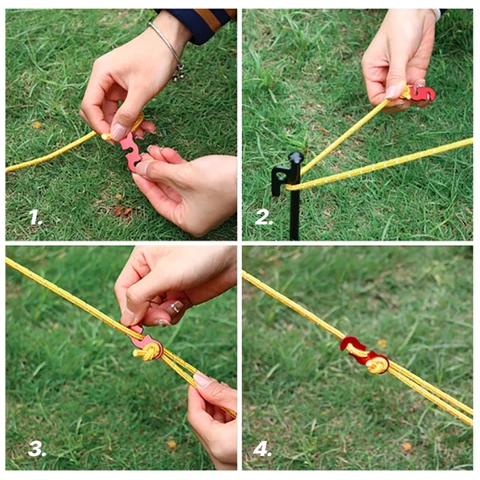 1.

2.

3.

4.