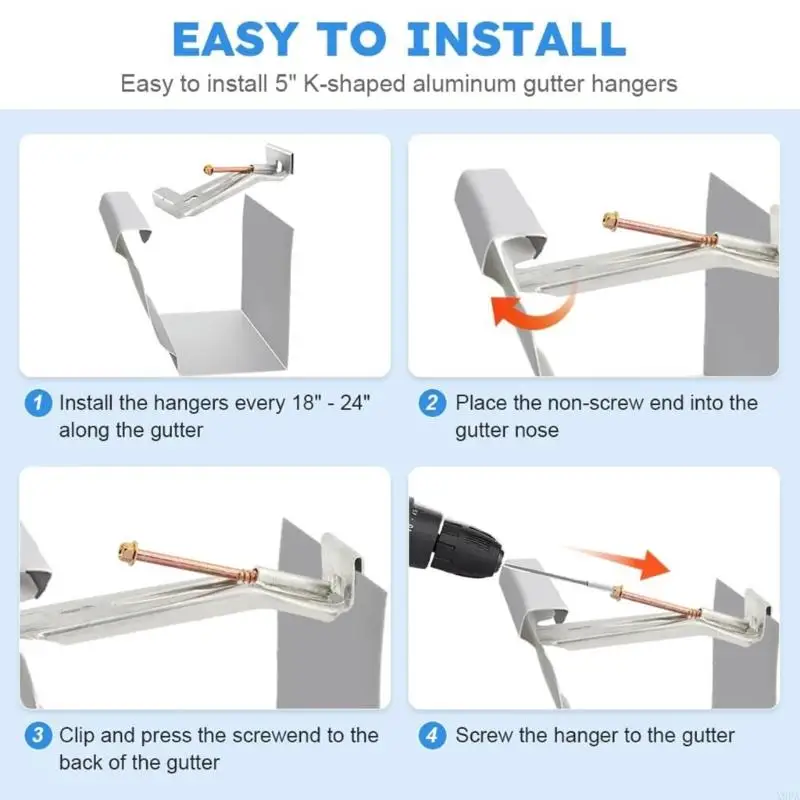 EASY TO INSTALL

Easy to install 5" K-shaped aluminum gutter hangers

1 Install the hangers every 18" - 24" along the gutter

2 Place the non-screw end into the gutter nose

3 Clip and press the screwend to the back of the gutter

4 Screw the hanger to the gutter