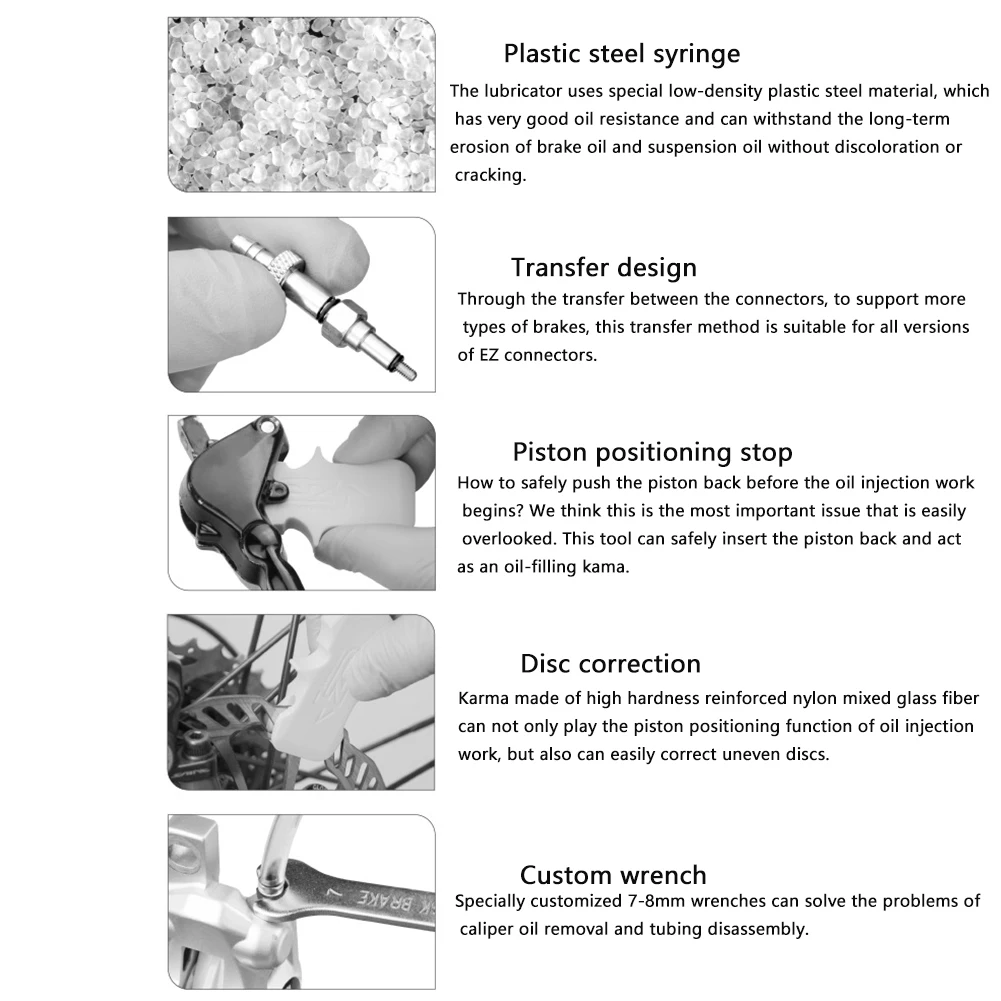 Plastic steel syringe
The lubricator uses special low-density plastic steel material, which has very good oil resistance and can withstand the long-term erosion of brake oil and suspension oil without discoloration or cracking.

Transfer design
Through the transfer between the connectors, to support more types of brakes, this transfer method is suitable for all versions of EZ connectors.

Piston positioning stop
How to safely push the piston back before the oil injection work begins? We think this is the most important issue that is easily overlooked. This tool can safely insert the piston back and act as an oil-filling kama.

Disc correction
Karma made of high hardness reinforced nylon mixed glass fiber can not only play the piston positioning function of oil injection work, but also can easily correct uneven discs.

K BRAKE 7

Custom wrench
Specially customized 7-8mm wrenches can solve the problems of caliper oil removal and tubing disassembly.