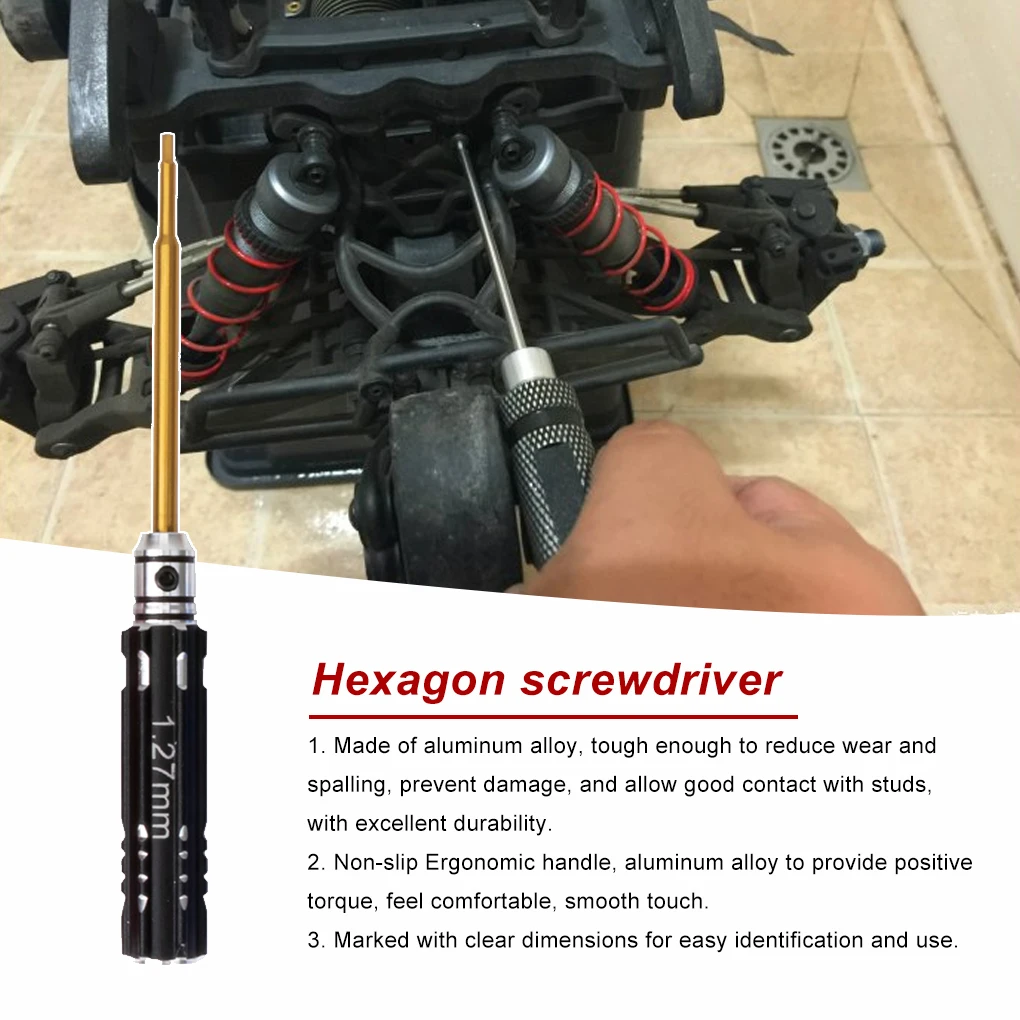 1.27mm

Hexagon screwdriver

1. Made of aluminum alloy, tough enough to reduce wear and spalling, prevent damage, and allow good contact with studs, with excellent durability.

2. Non-slip Ergonomic handle, aluminum alloy to provide positive torque, feel comfortable, smooth touch.

3. Marked with clear dimensions for easy identification and use.