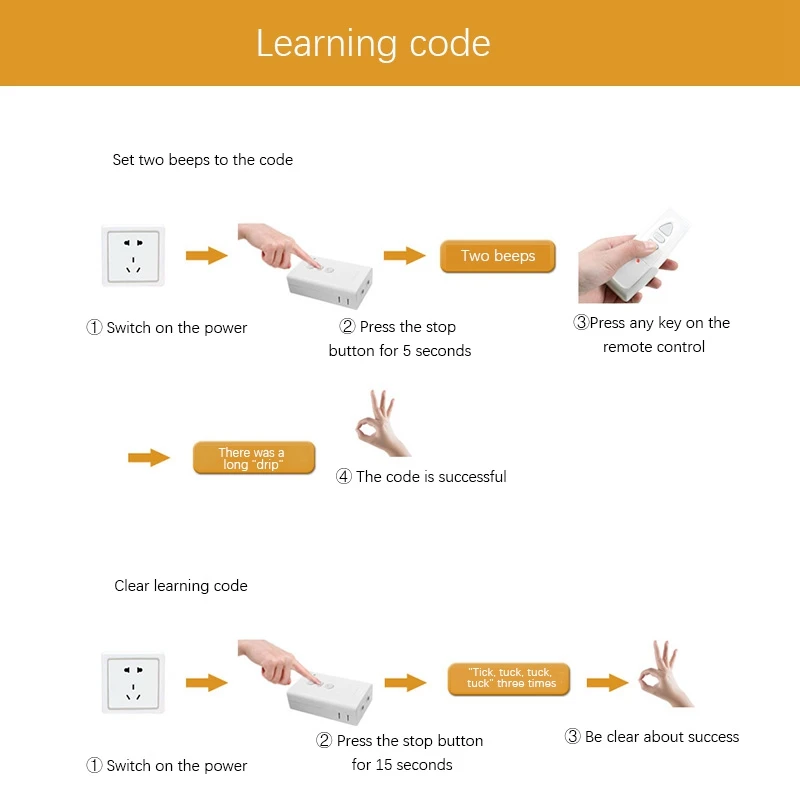 Learning code

Set two beeps to the code

① Switch on the power

② Press the stop button for 5 seconds

Two beeps

③Press any key on the remote control

There was a long "drip"

④ The code is successful

Clear learning code

① Switch on the power

② Press the stop button for 15 seconds

"Tick, tuck, tuck, tuck" three times

③ Be clear about success