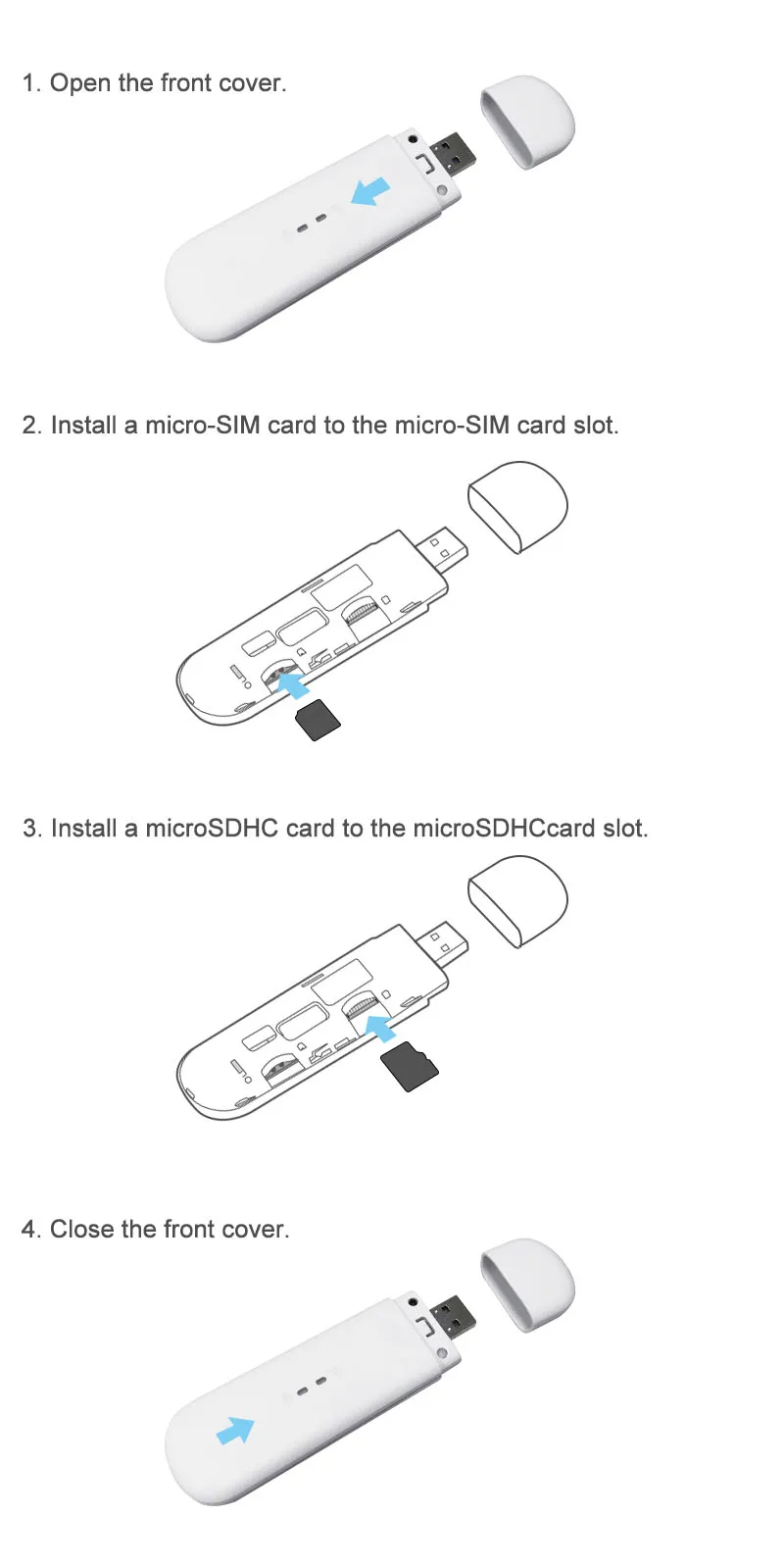 1. Open the front cover.

2. Install a micro-SIM card to the micro-SIM card slot.

3. Install a microSDHC card to the microSDHCcard slot.

4. Close the front cover.