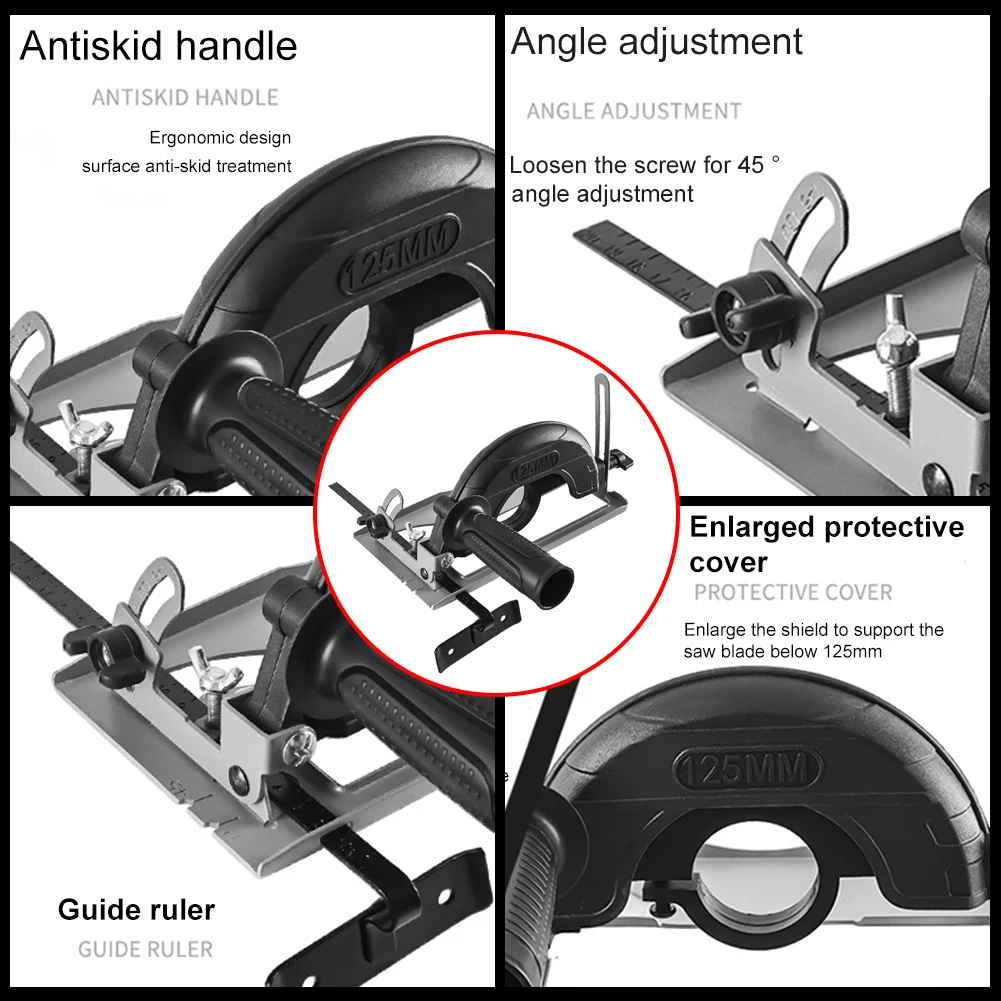 Antiskid handle

ANTISKID HANDLE

Ergonomic design
surface anti-skid treatment

125MM

Angle adjustment

ANGLE ADJUSTMENT

Loosen the screw for 45 ° angle adjustment

125MM

Enlarged protective cover

PROTECTIVE COVER

Enlarge the shield to support the saw blade below 125mm

125MM

Guide ruler

GUIDE RULER