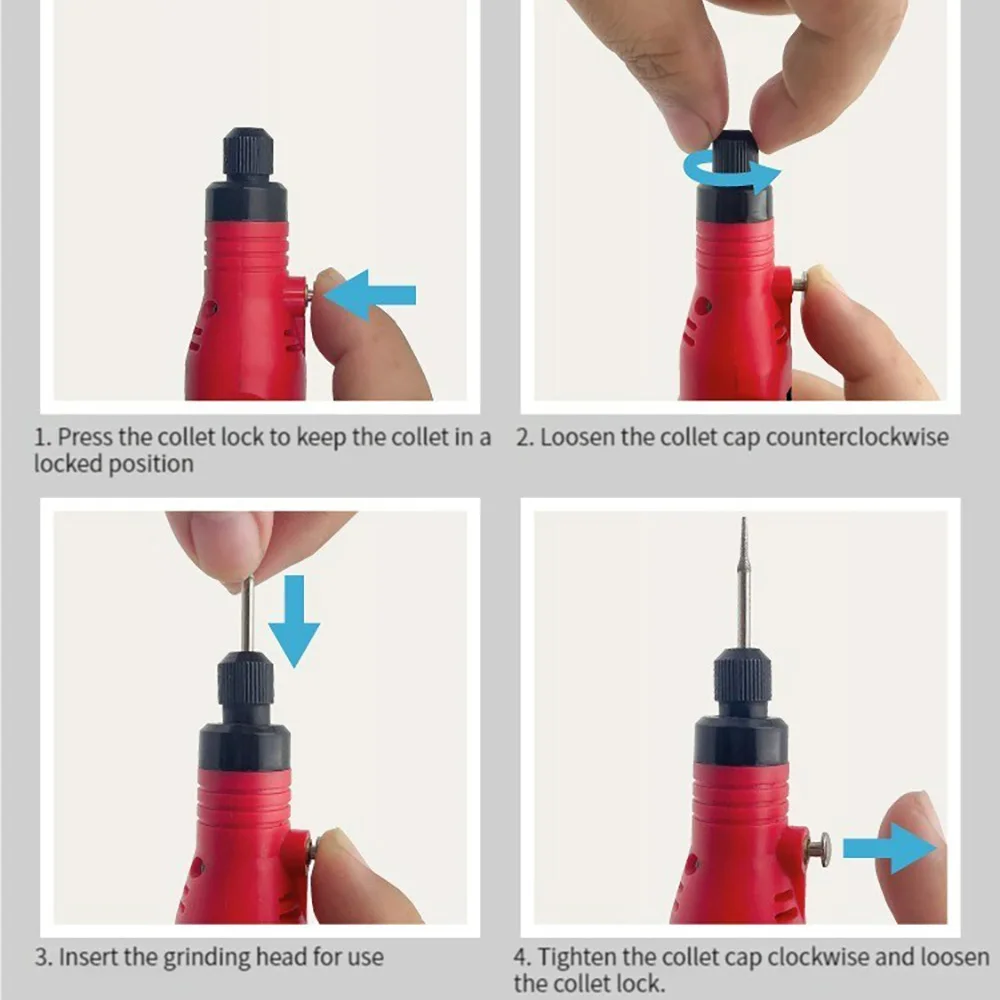 1. Press the collet lock to keep the collet in a locked position

2. Loosen the collet cap counterclockwise

3. Insert the grinding head for use

4. Tighten the collet cap clockwise and loosen the collet lock.