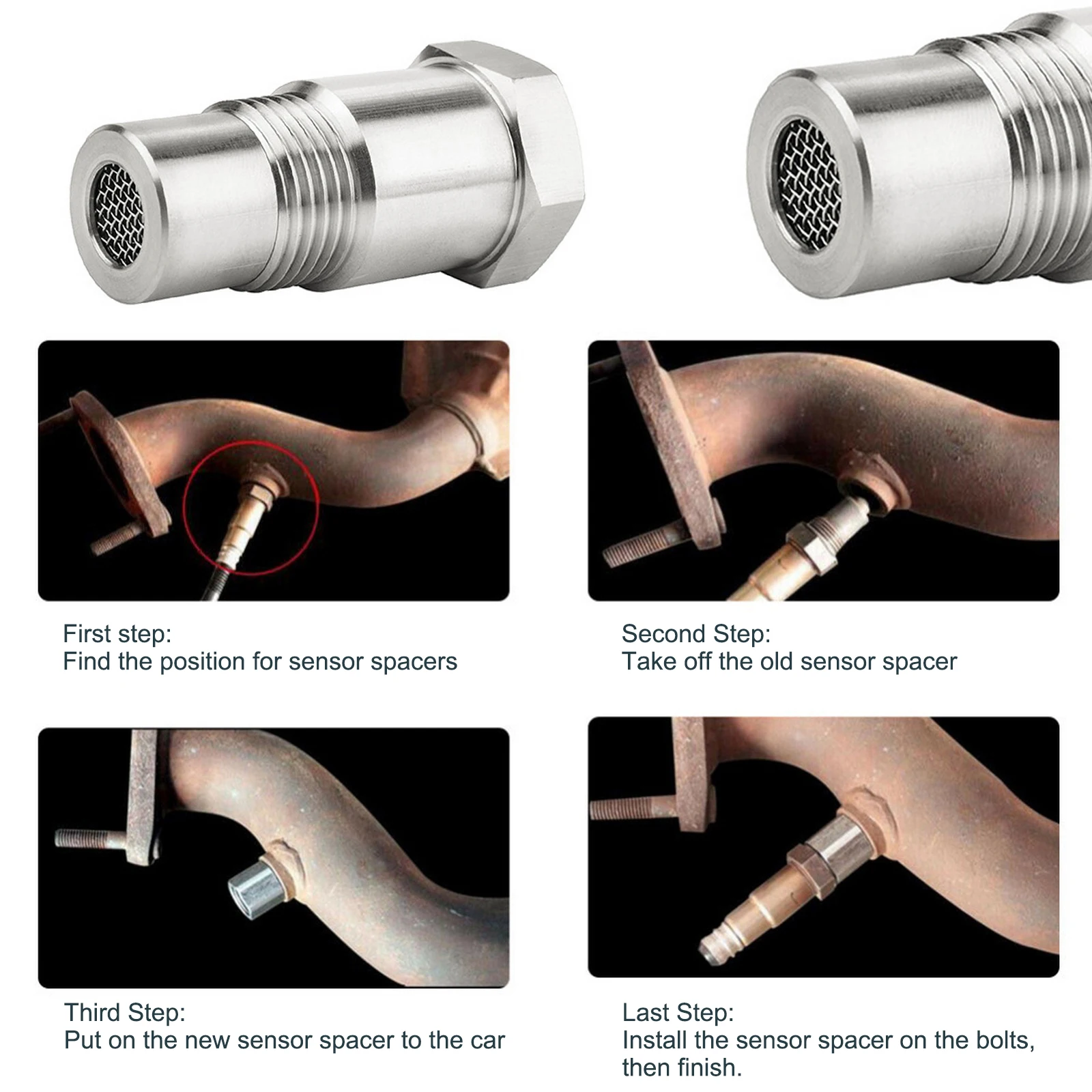 First step:
Find the position for sensor spacers

Second Step:
Take off the old sensor spacer

Third Step:
Put on the new sensor spacer to the car

Last Step:
Install the sensor spacer on the bolts, then finish.