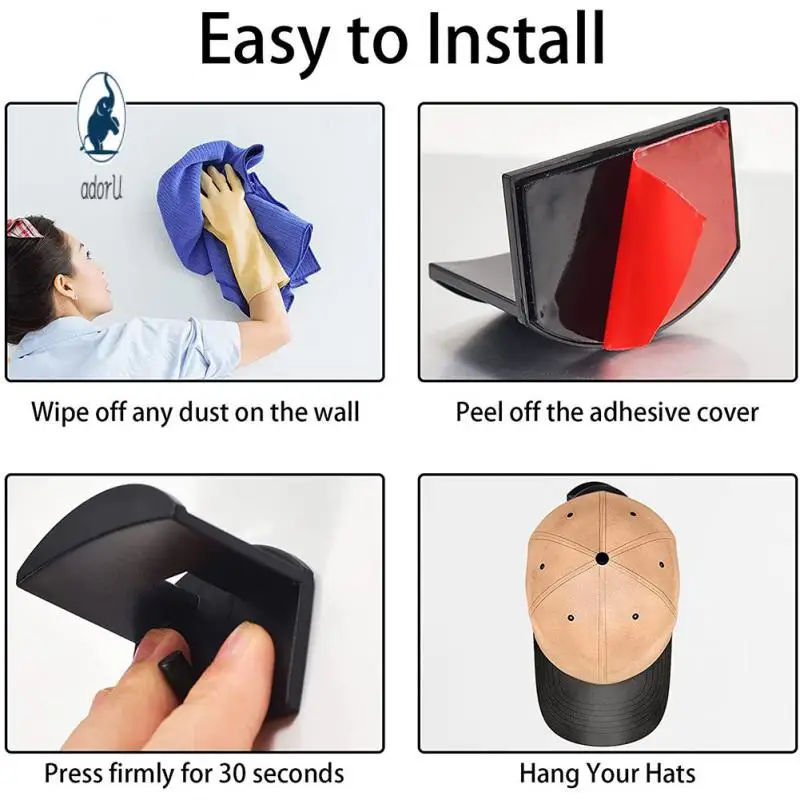 Easy to Install

adorU

Wipe off any dust on the wall

Peel off the adhesive cover

Press firmly for 30 seconds

Hang Your Hats