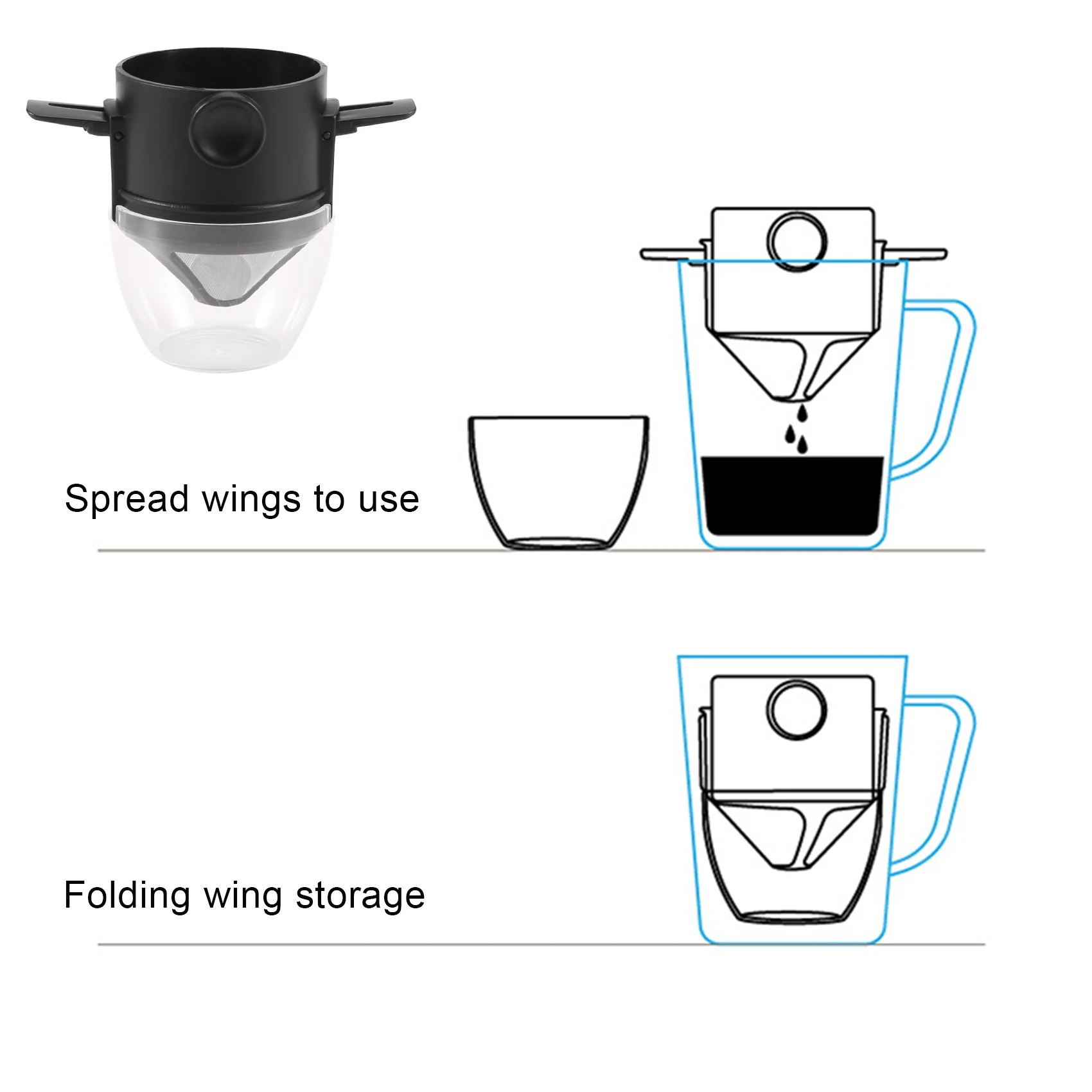 Spread wings to use

Folding wing storage