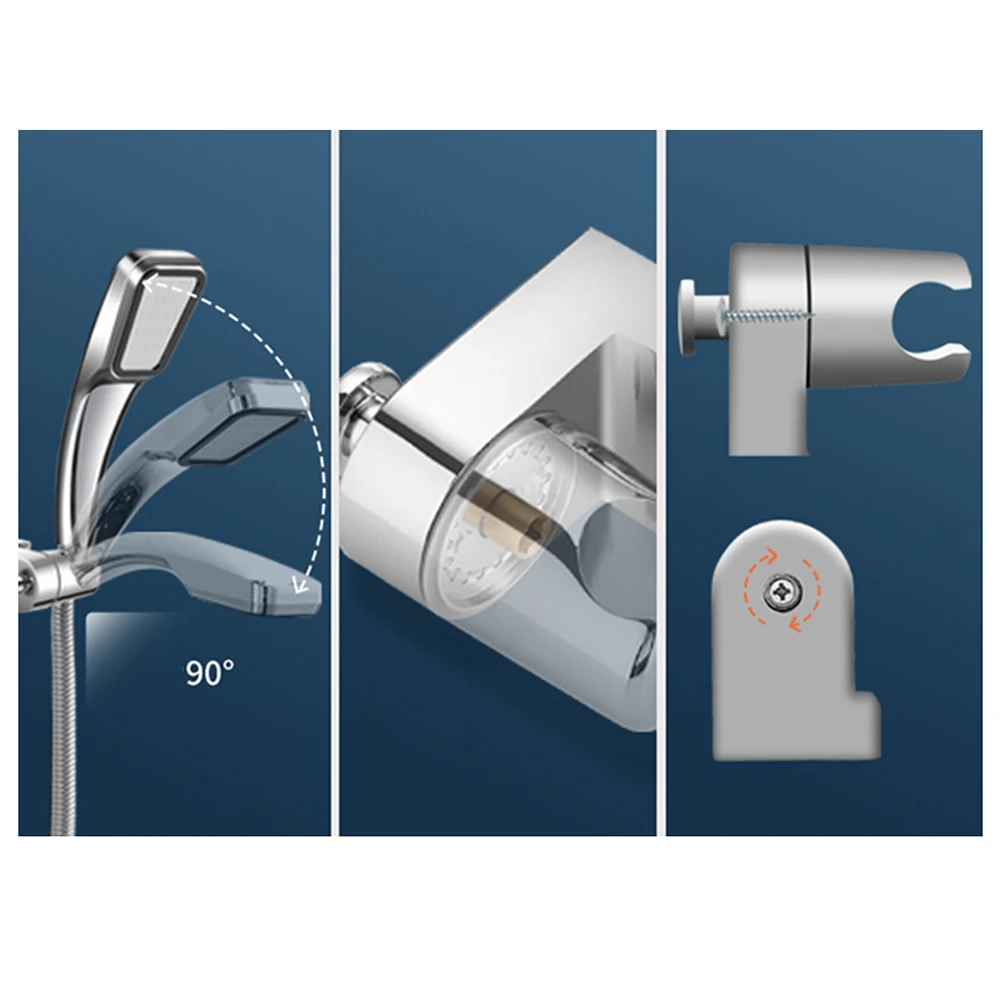 90°