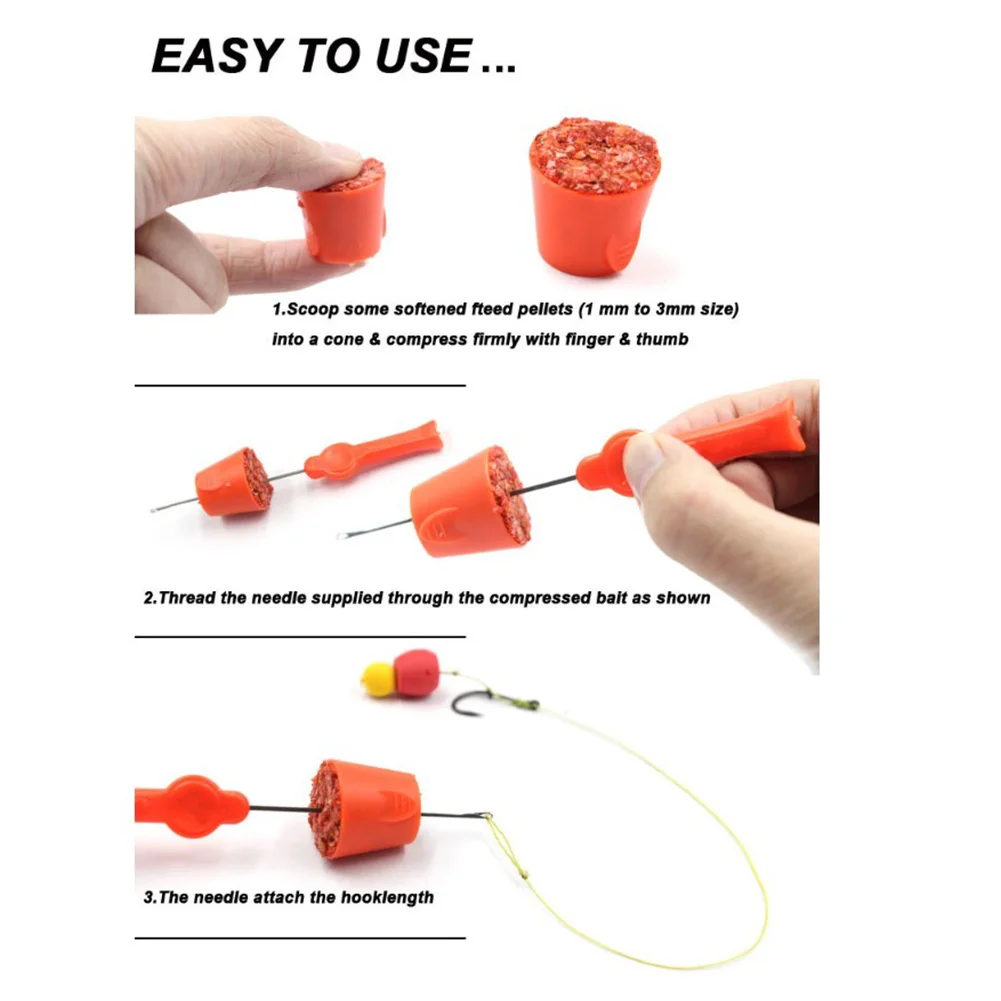 EASY TO USE ...

1.Scoop some softened fteed pellets (1 mm to 3mm size) into a cone & compress firmly with finger & thumb

2.Thread the needle supplied through the compressed bait as shown

3.The needle attach the hooklength