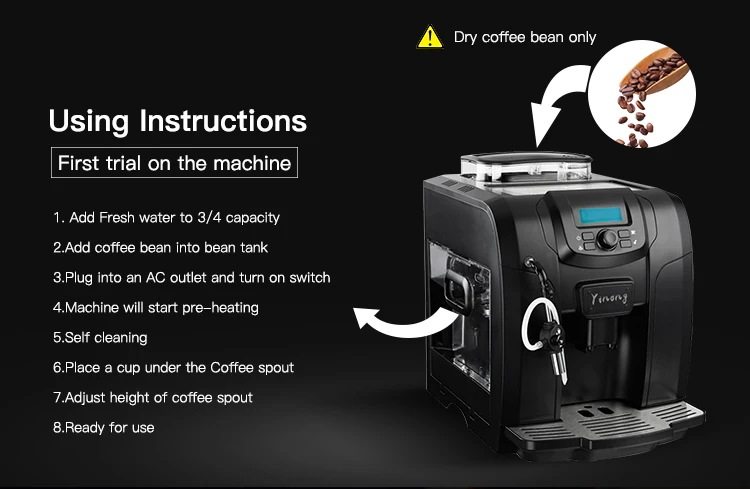 Dry coffee bean only

Using Instructions

First trial on the machine

1. Add Fresh water to 3/4 capacity
2.Add coffee bean into bean tank
3.Plug into an AC outlet and turn on switch
4.Machine will start pre-heating
5.Self cleaning
6.Place a cup under the Coffee spout
7.Adjust height of coffee spout
8.Ready for use

Yinong