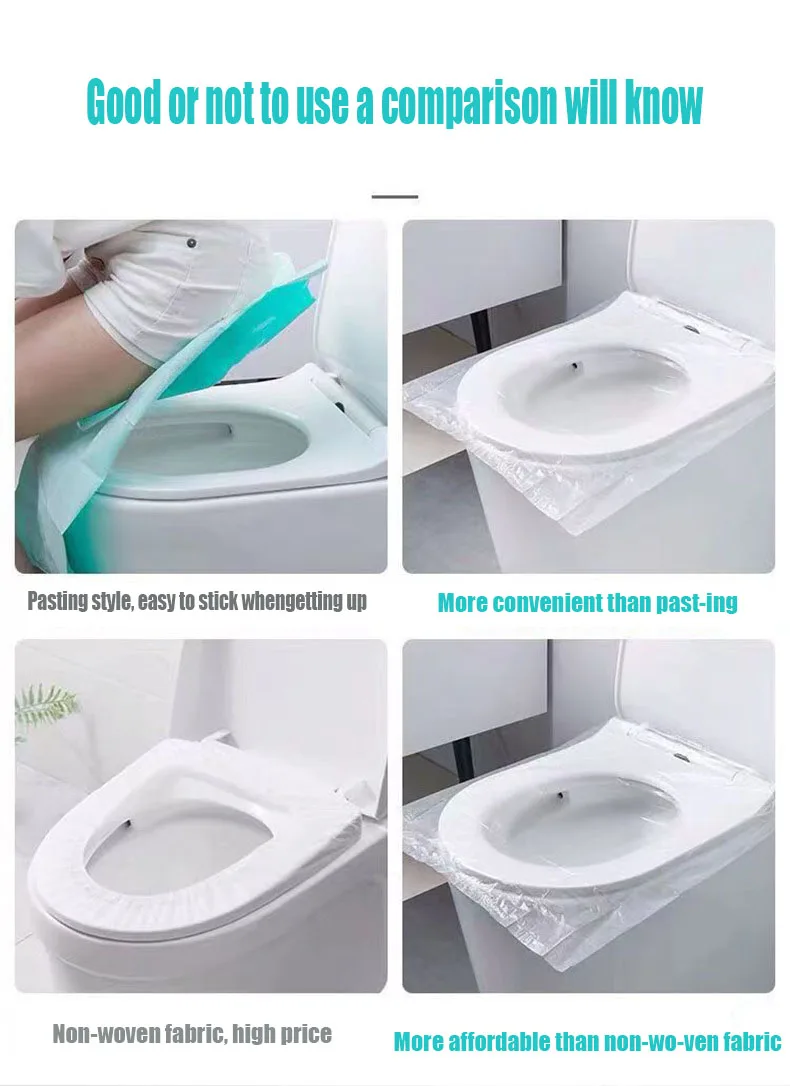 Good or not to use a comparison will know

Pasting style, easy to stick whengetting up

More convenient than past-ing

Non-woven fabric, high price

More affordable than non-wo-ven fabric