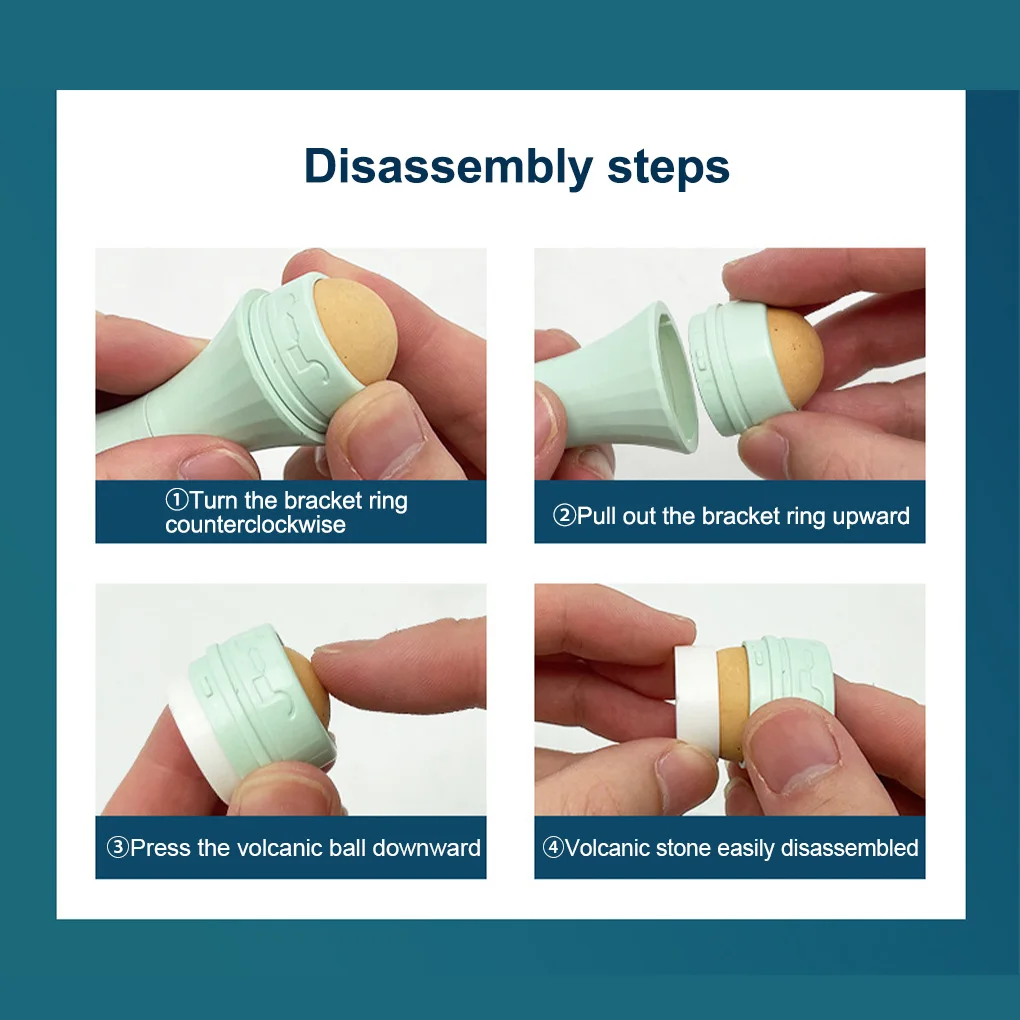 Disassembly steps

①Turn the bracket ring counterclockwise

②Pull out the bracket ring upward

③Press the volcanic ball downward

④Volcanic stone easily disassembled