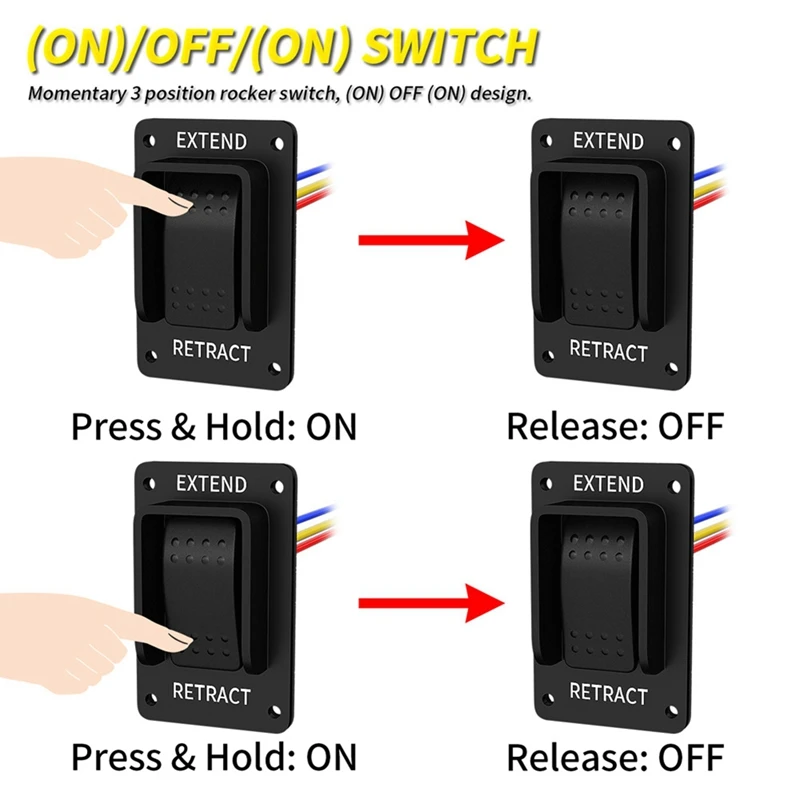 (ON)/OFF/(ON) SWITCH

Momentary 3 position rocker switch, (ON) OFF (ON) design.

EXTEND

RETRACT

EXTEND

RETRACT

Press & Hold: ON

Release: OFF

EXTEND

RETRACT

EXTEND

RETRACT

Press & Hold: ON

Release: OFF