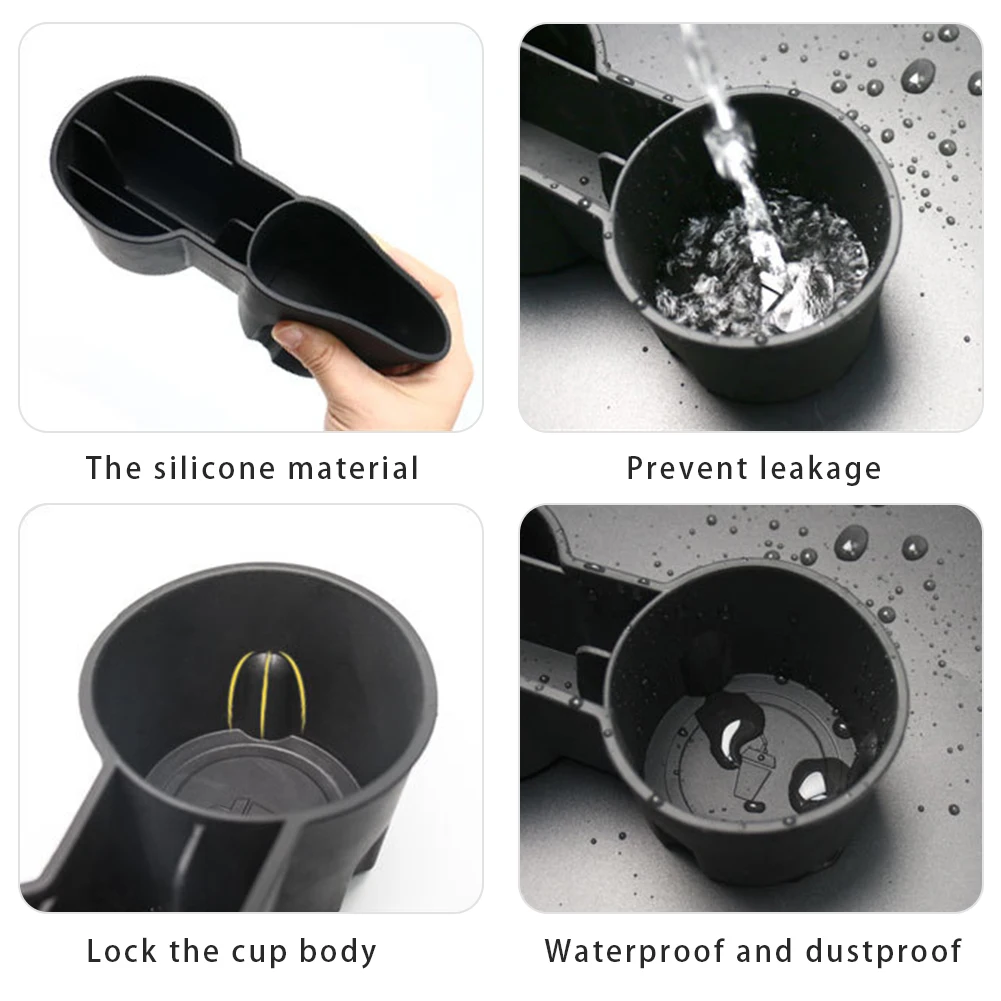 The silicone material

Prevent leakage

Lock the cup body

Waterproof and dustproof