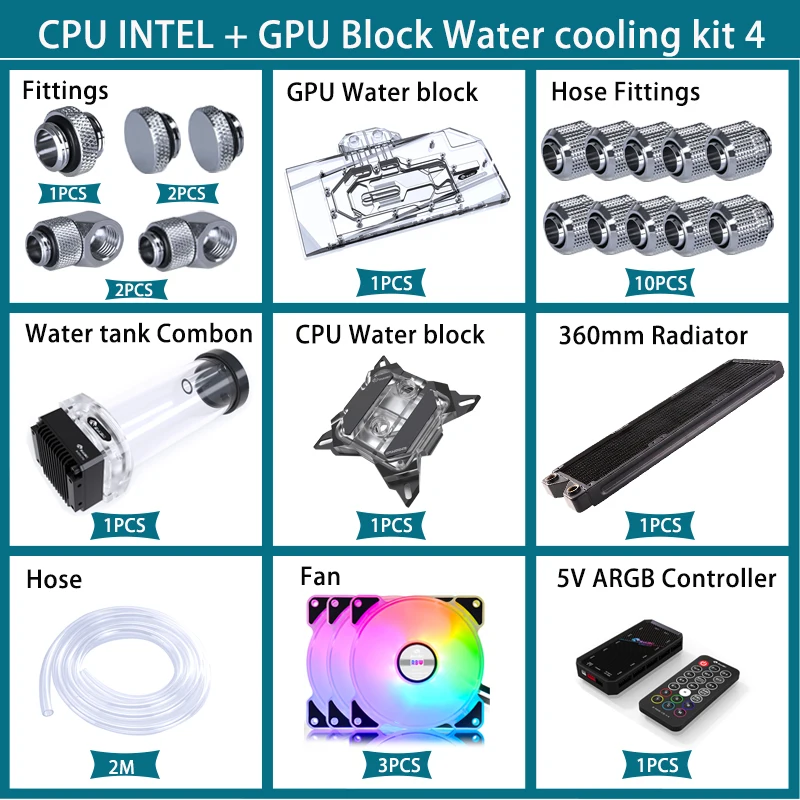 CPU INTEL + GPU Block Water cooling kit 4

Fittings
1PCS
2PCS
2PCS

GPU Water block
1PCS

Hose Fittings
10PCS

Water tank Combon
1PCS

CPU Water block
1PCS

360mm Radiator
1PCS

Hose
2M

Fan
3PCS

5V ARGB Controller
1PCS