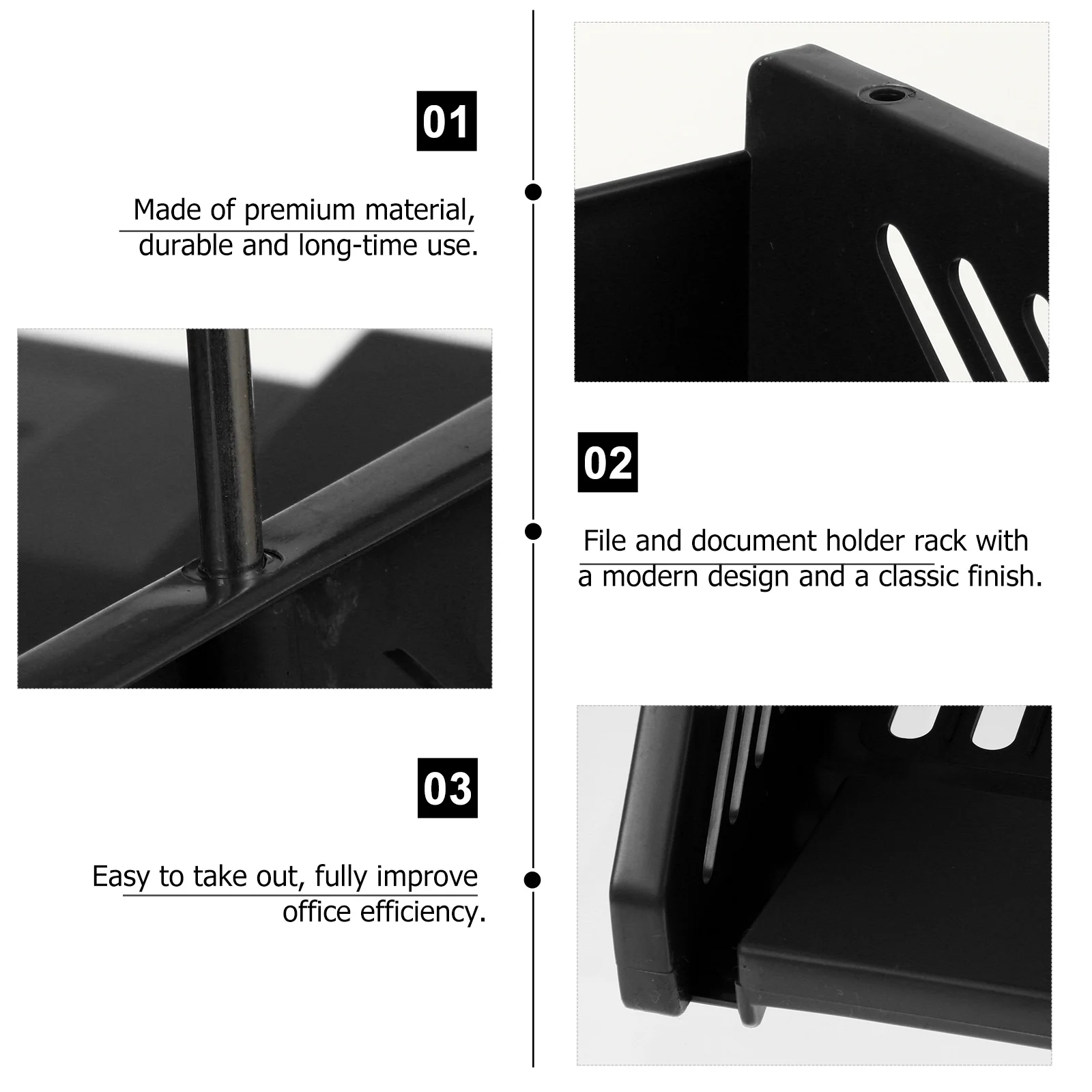 01

Made of premium material, durable and long-time use.

02

File and document holder rack with a modern design and a classic finish.

03

Easy to take out, fully improve office efficiency.