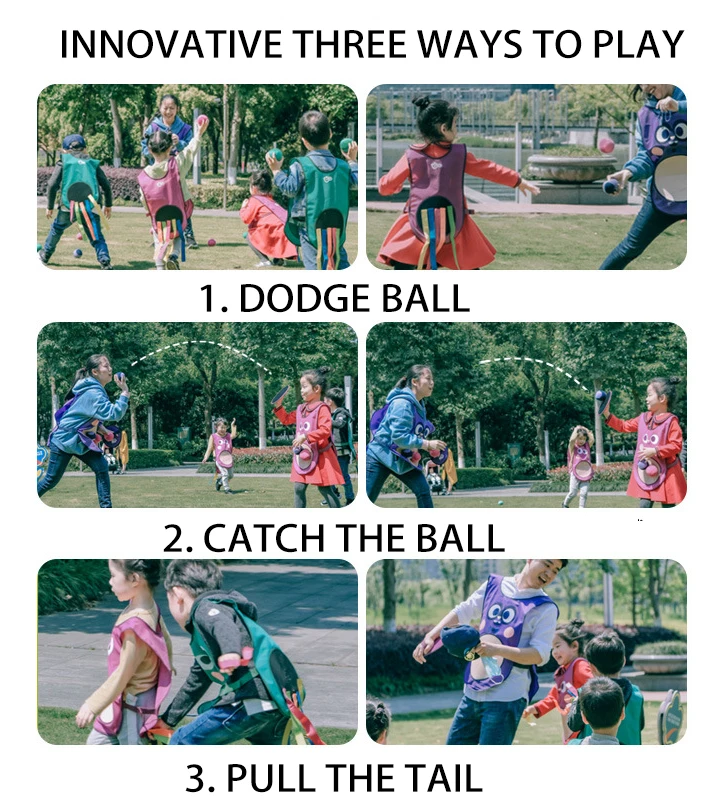 INNOVATIVE THREE WAYS TO PLAY

1. DODGE BALL

2. CATCH THE BALL

3. PULL THE TAIL