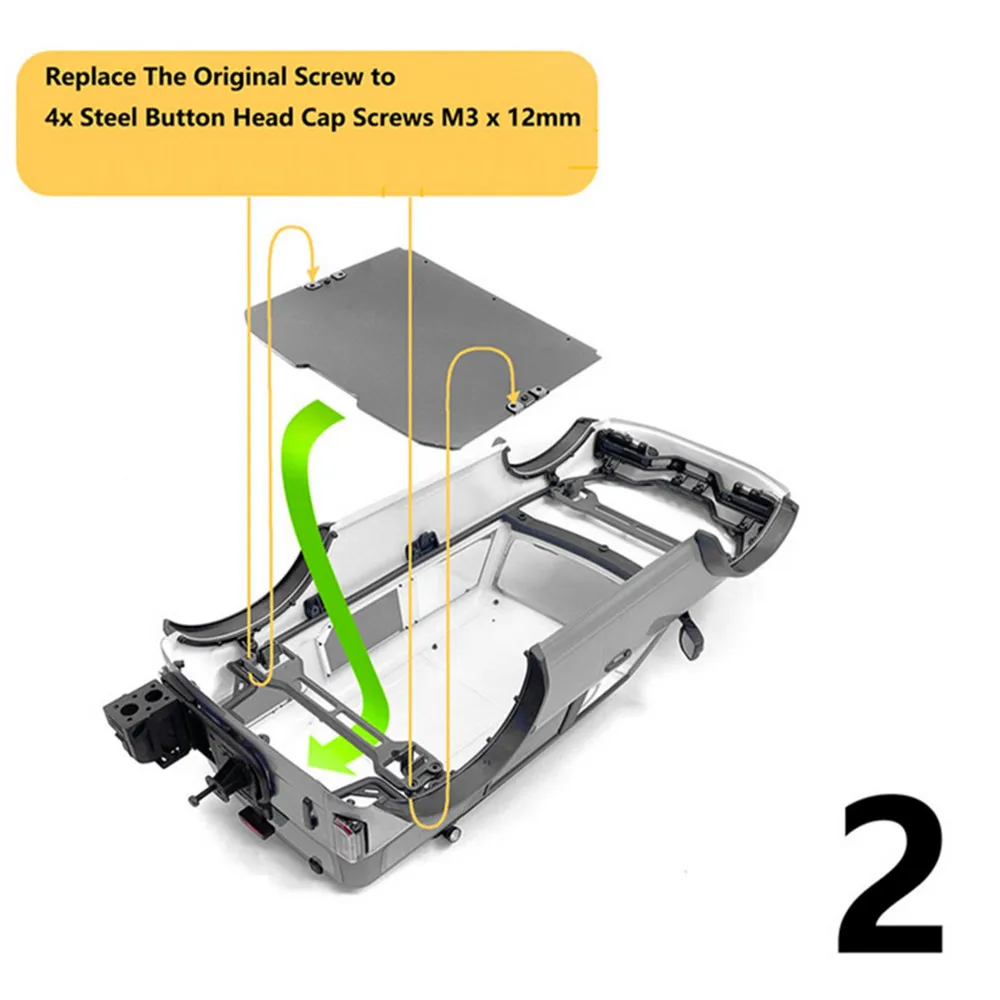 Replace The Original Screw to
4x Steel Button Head Cap Screws M3 x 12mm

2