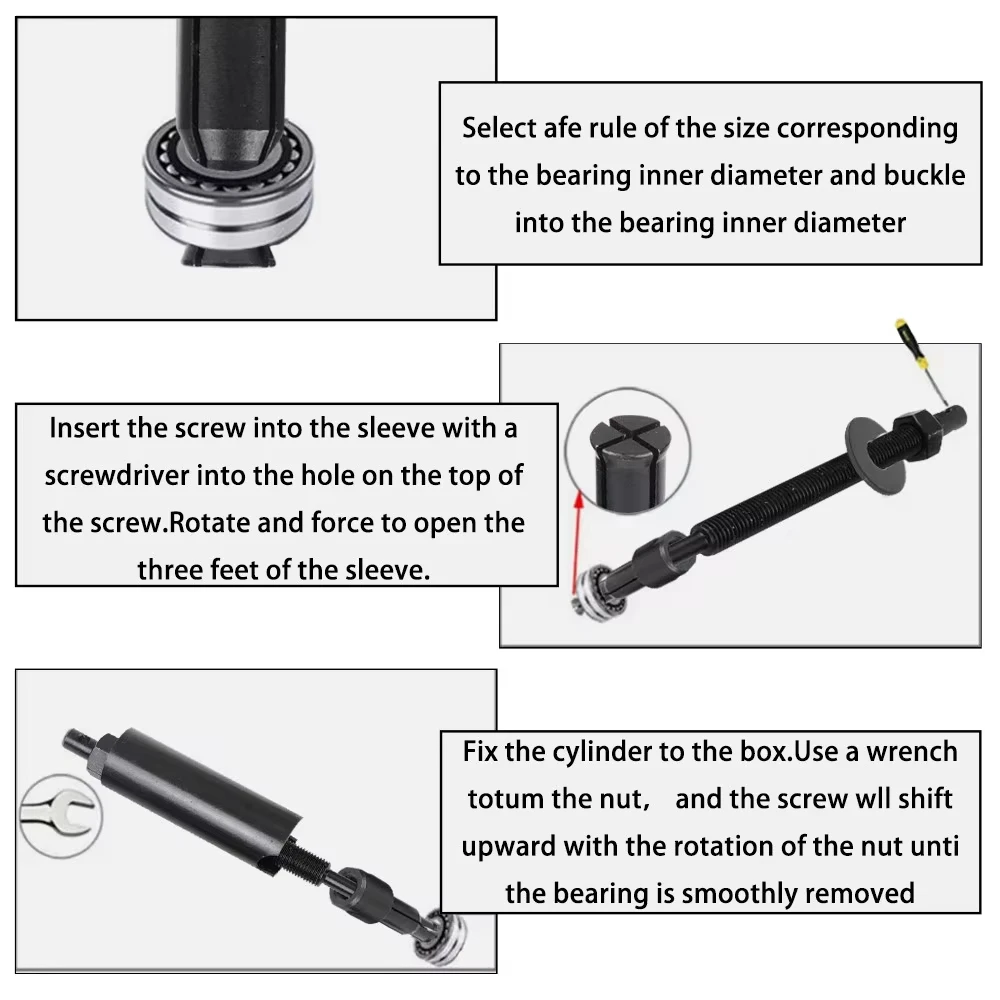 Select afe rule of the size corresponding to the bearing inner diameter and buckle into the bearing inner diameter

Insert the screw into the sleeve with a screwdriver into the hole on the top of the screw.Rotate and force to open the three feet of the sleeve.

Fix the cylinder to the box.Use a wrench totum the nut,　and the screw wll shift upward with the rotation of the nut unti the bearing is smoothly removed