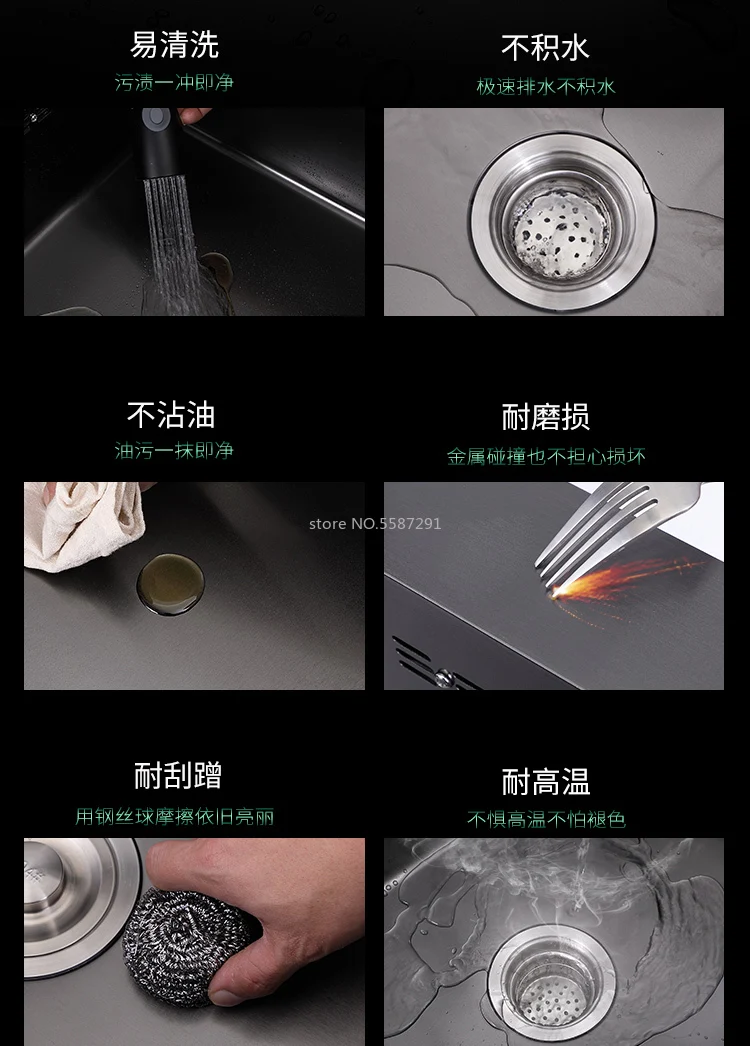 易清洗
污渍一冲即净

不积水
极速排水不积水

不沾油
油污一抹即净

耐磨损
金属碰撞也不担心损坏

store NO.5587291

耐刮蹭
用钢丝球摩擦依旧亮丽

耐高温
不惧高温不怕褪色