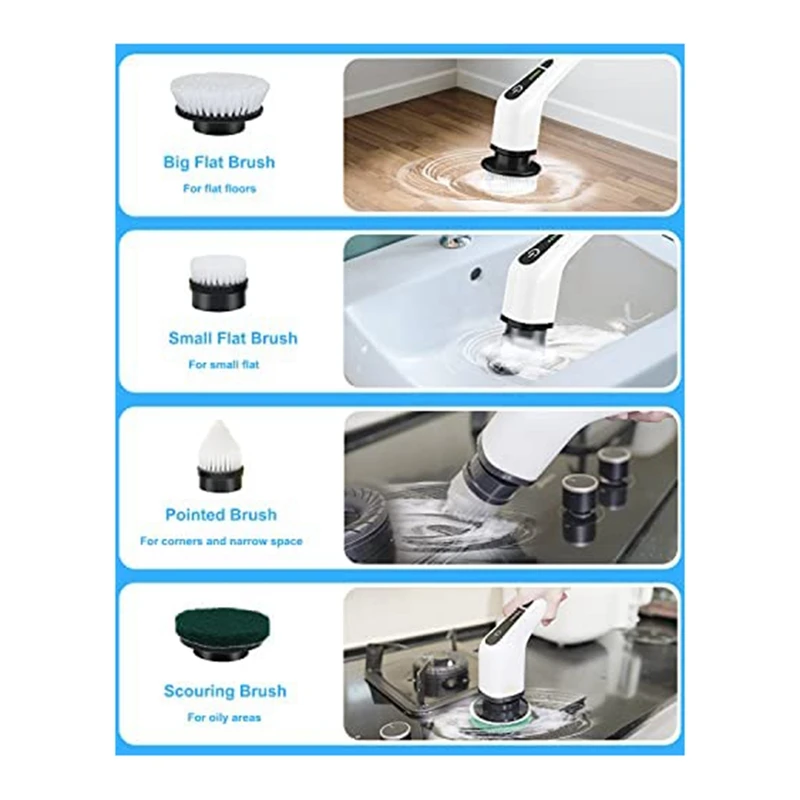 Big Flat Brush

For flat floors

Small Flat Brush

For small flat

Pointed Brush

For corners and narrow space

Scouring Brush

For oily areas