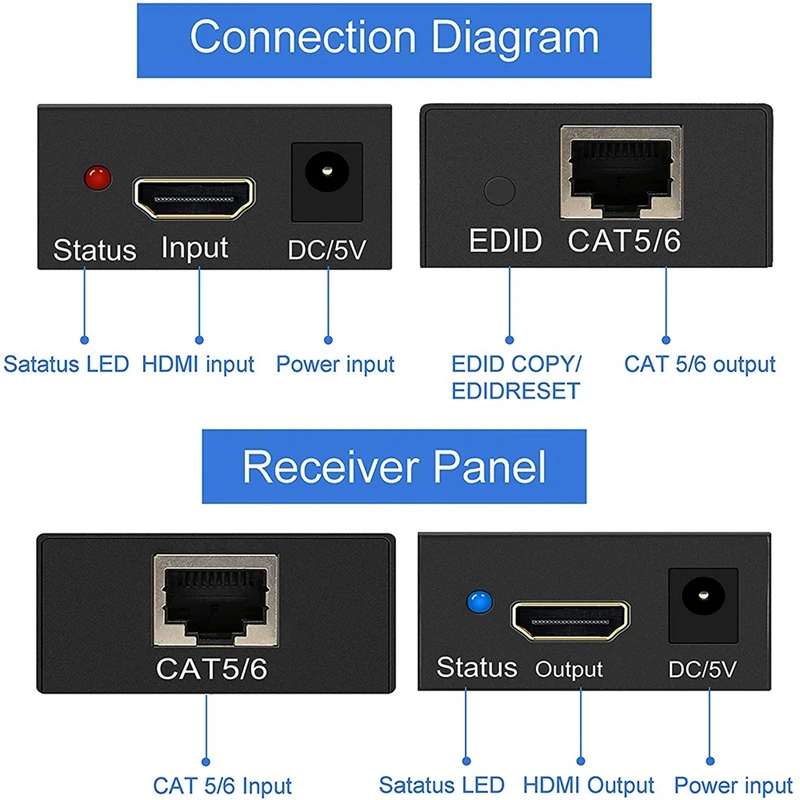 Connection Diagram

Status Input DC/5V

EDID CAT5/6

Satatus LED HDMI input Power input

EDID COPY/ EDIDRESET

CAT 5/6 output

Receiver Panel

CAT5/6

Status Output DC/5V

CAT 5/6 Input

Satatus LED HDMI Output Power input