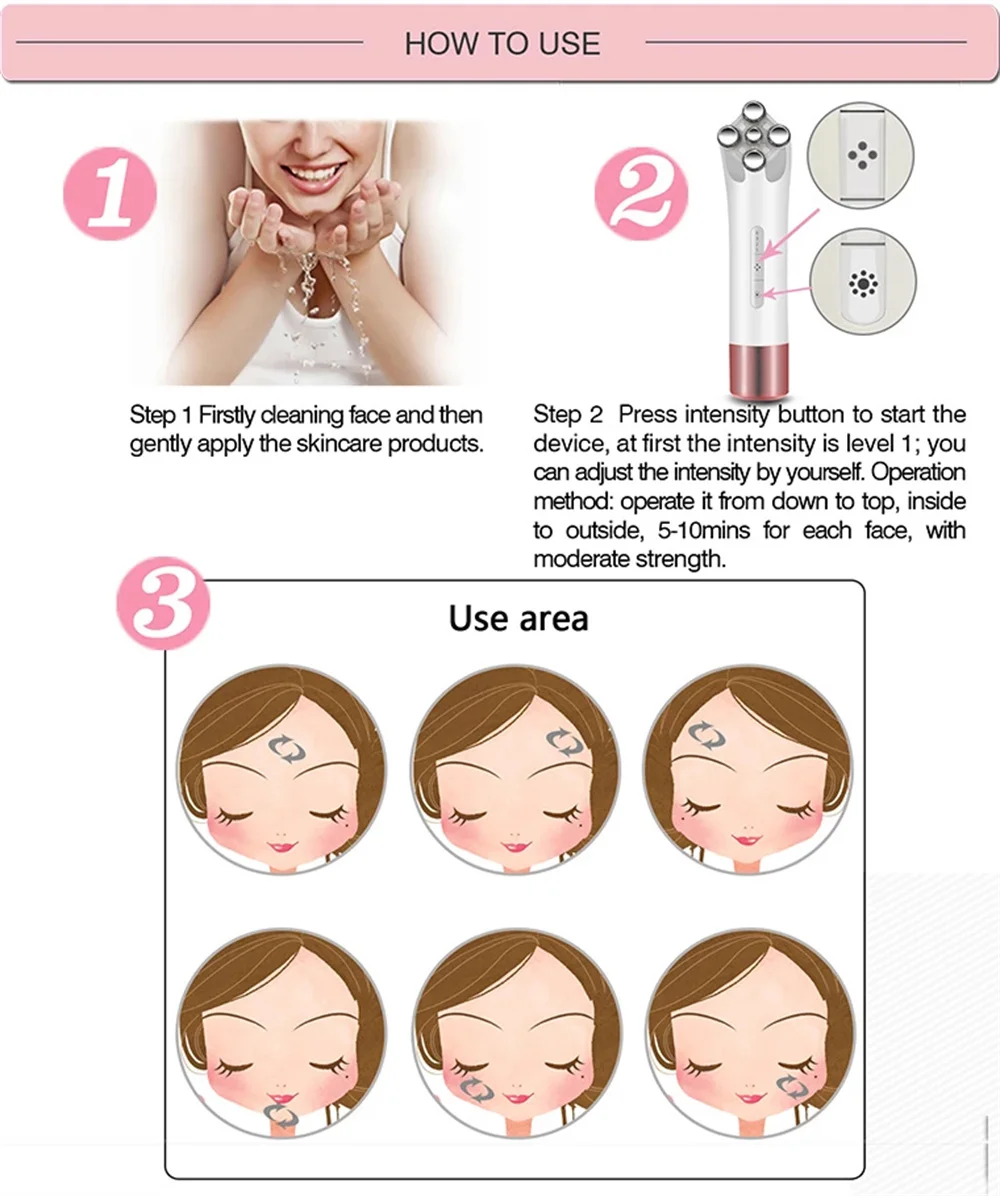 HOW TO USE

1

Step 1 Firstly cleaning face and then gently apply the skincare products.

2

Step 2 Press intensity button to start the device, at first the intensity is level 1; you can adjust the intensity by yourself. Operation method: operate it from down to top, inside to outside, 5-10mins for each face, with moderate strength.

3

Use area