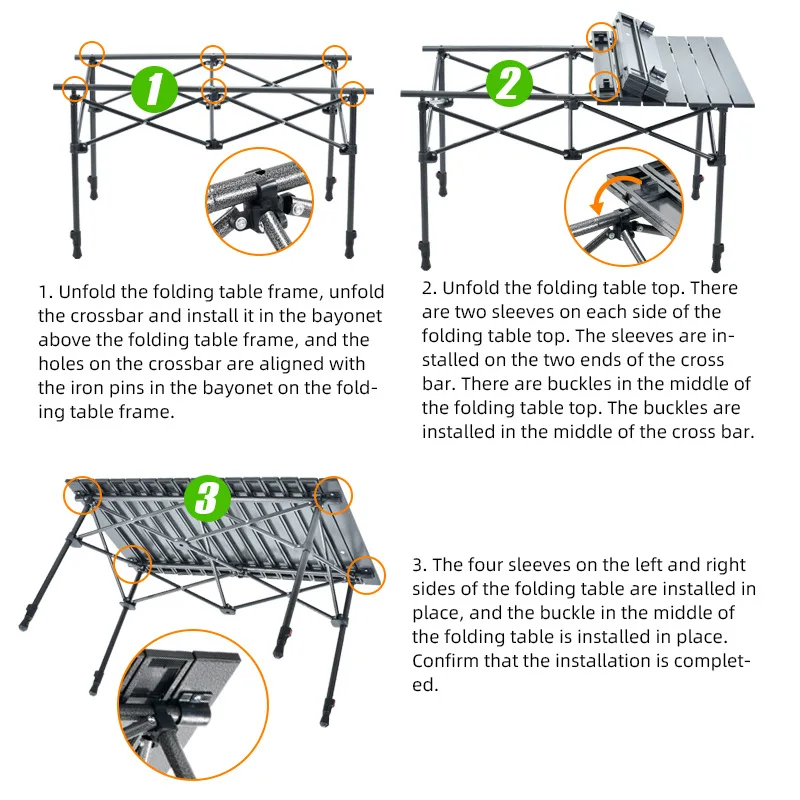 1

2

1. Unfold the folding table frame, unfold the crossbar and install it in the bayonet above the folding table frame, and the holes on the crossbar are aligned with the iron pins in the bayonet on the folding table frame.

2. Unfold the folding table top. There are two sleeves on each side of the folding table top. The sleeves are installed on the two ends of the cross bar. There are buckles in the middle of the folding table top. The buckles are installed in the middle of the cross bar.

3

3. The four sleeves on the left and right sides of the folding table are installed in place, and the buckle in the middle of the folding table is installed in place. Confirm that the installation is completed.