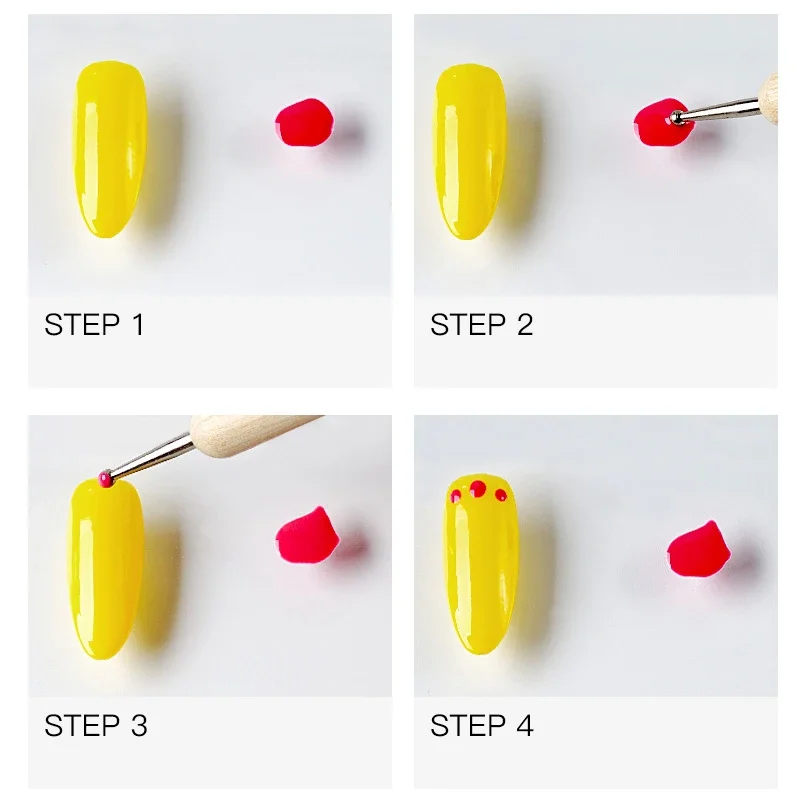 STEP 1

STEP 2

STEP 3

STEP 4