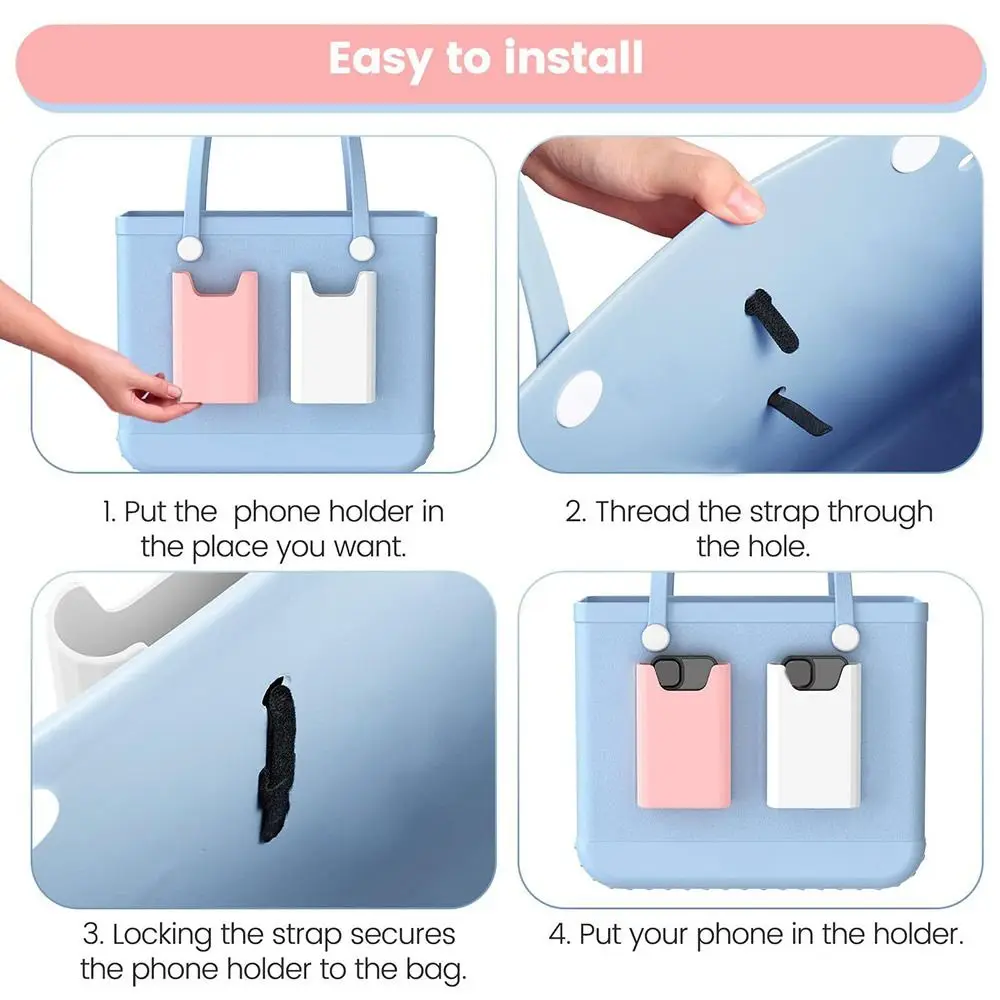 Easy to install

1. Put the  phone holder in the place you want.

2. Thread the strap through the hole.

3. Locking the strap secures the phone holder to the bag.

4. Put your phone in the holder.