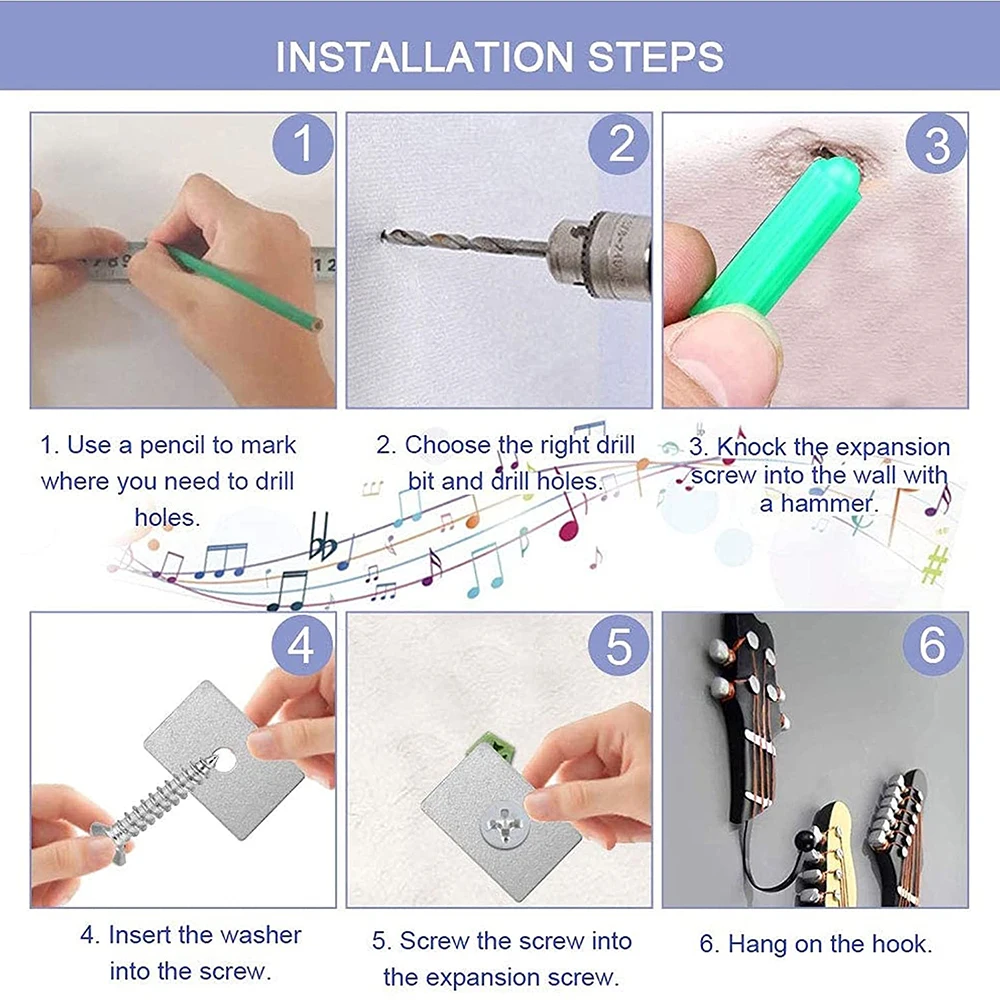 INSTALLATION STEPS

1

2

3

1. Use a pencil to mark where you need to drill holes.

2. Choose the right drill bit and drill holes.

3. Knock the expansion screw into the wall with a hammer.

4

5

6

4. Insert the washer into the screw.

5. Screw the screw into the expansion screw.

6. Hang on the hook.