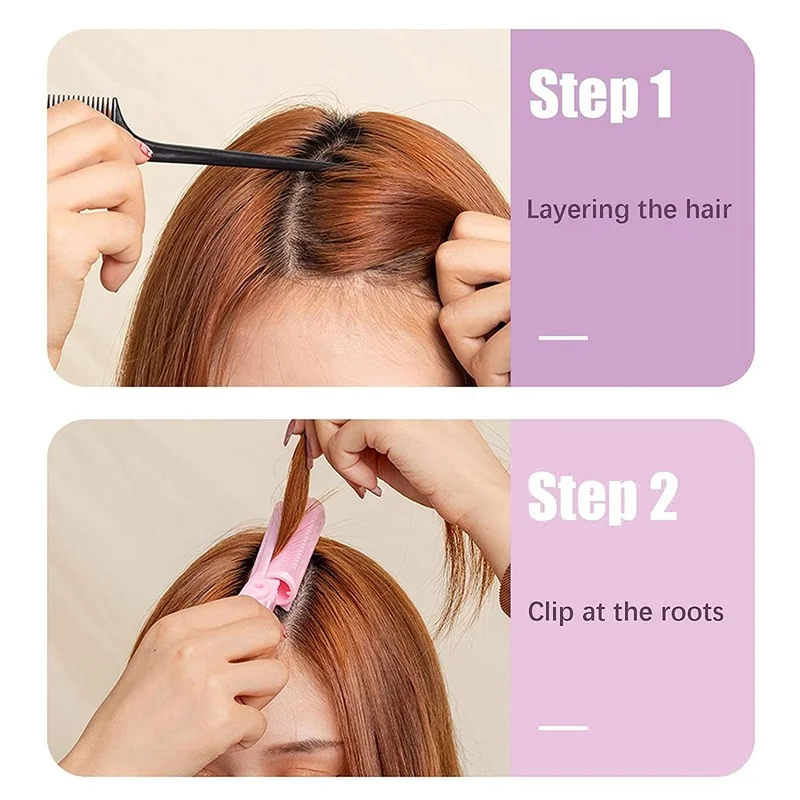 Step 1

Layering the hair

Step 2

Clip at the roots