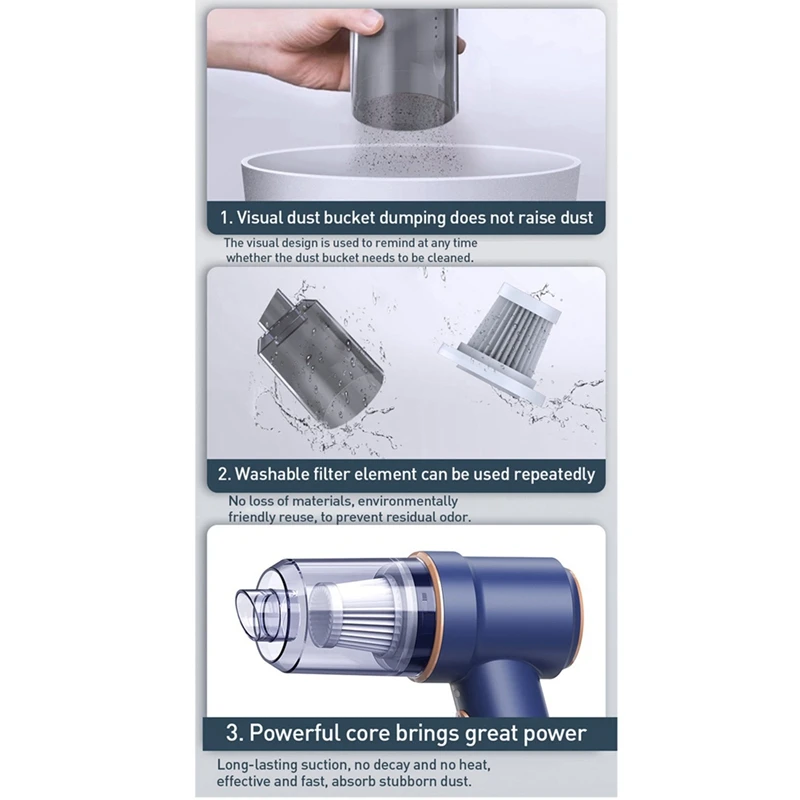 1. Visual dust bucket dumping does not raise dust

The visual design is used to remind at any time whether the dust bucket needs to be cleaned.

2. Washable filter element can be used repeatedly

No loss of materials, environmentally friendly reuse, to prevent residual odor.

3. Powerful core brings great power

Long-lasting suction, no decay and no heat, effective and fast, absorb stubborn dust.