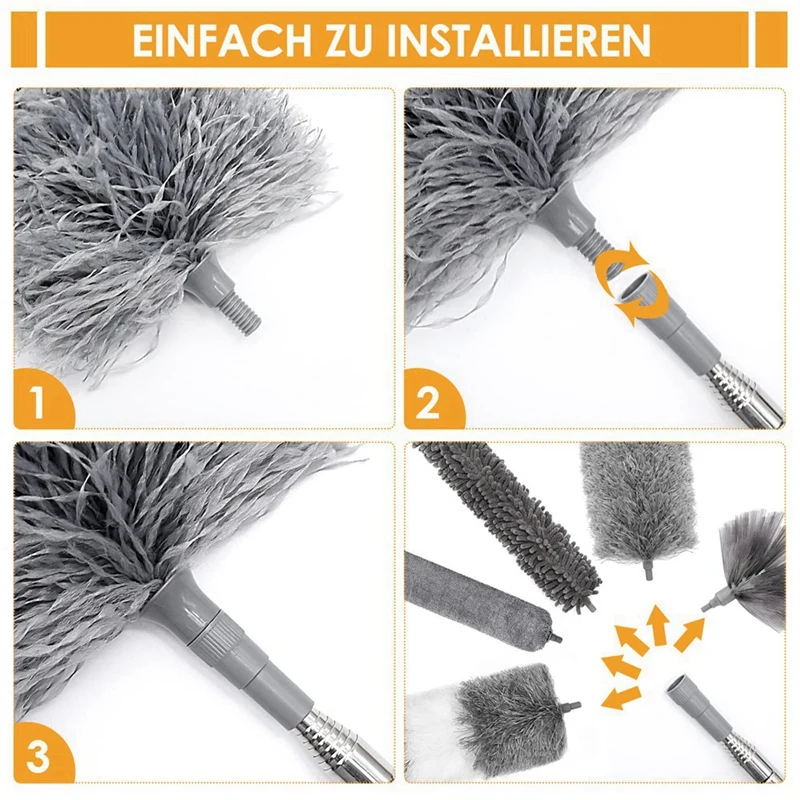 EINFACH ZU INSTALLIEREN

1

2

3